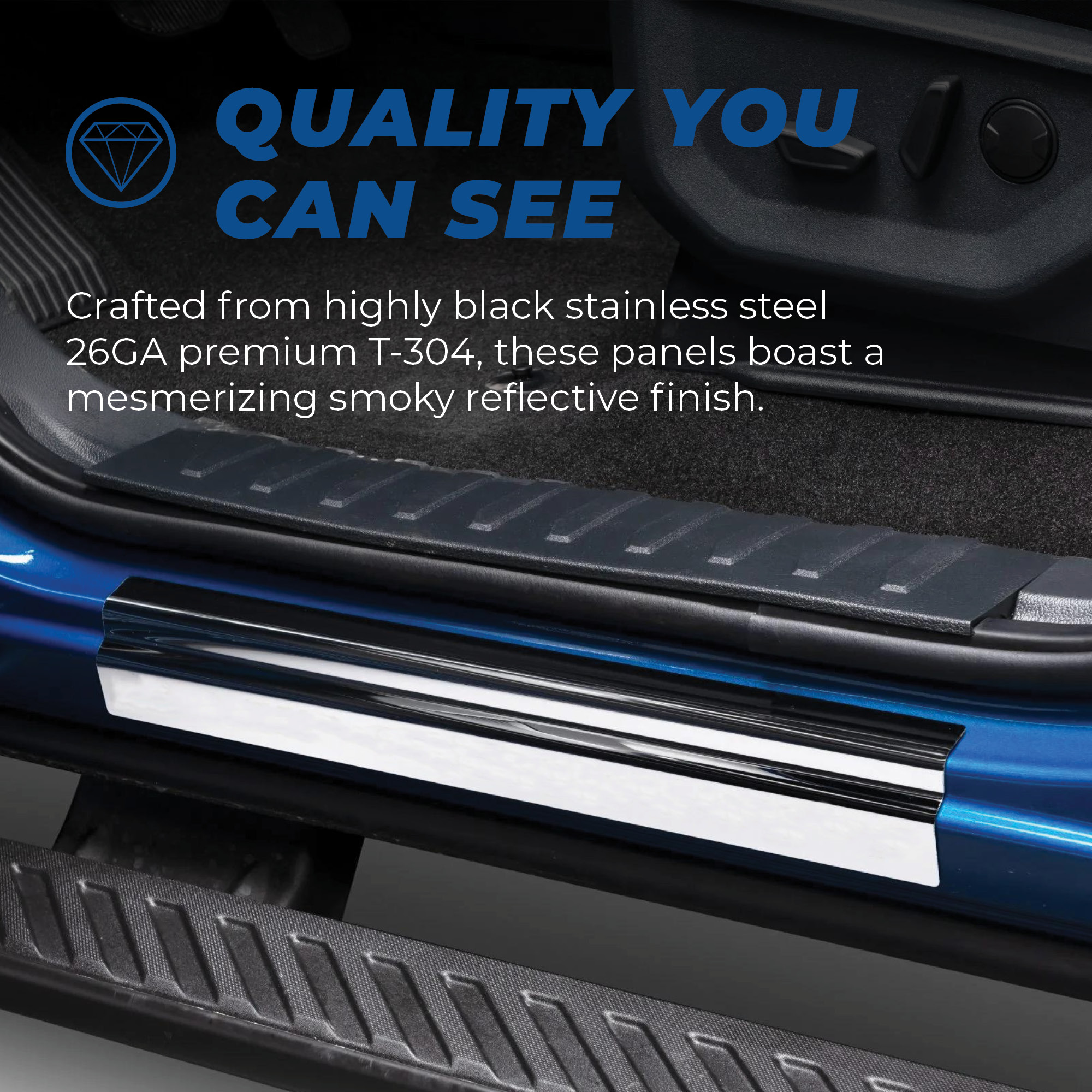 QUALITY YOU CAN SEE

Crafted from highly black stainless steel 26GA premium T-304, these panels boast a mesmerizing smoky reflective finish.