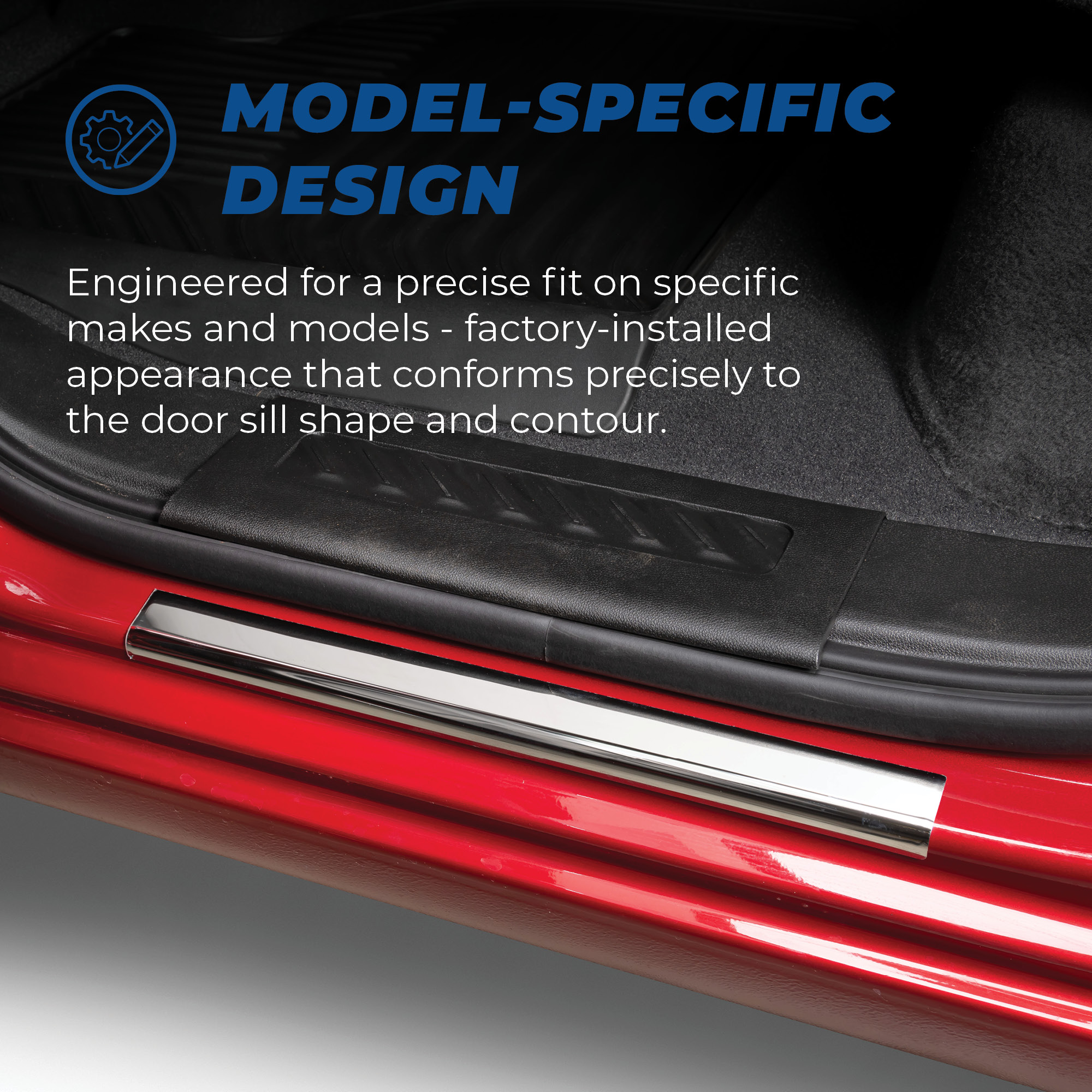 MODEL-SPECIFIC DESIGN

Engineered for a precise fit on specific makes and models - factory-installed appearance that conforms precisely to the door sill shape and contour.