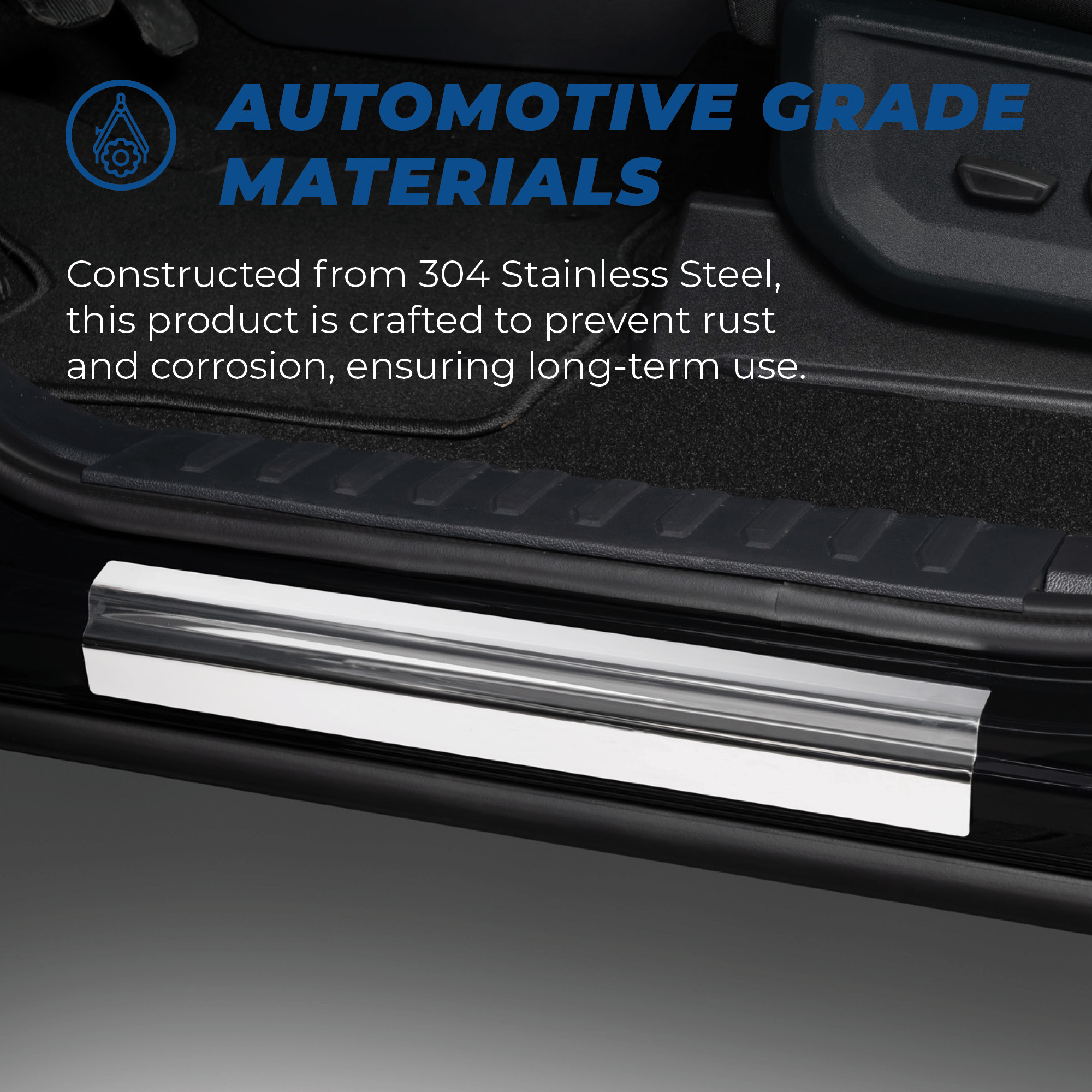 AUTOMOTIVE GRADE MATERIALS

Constructed from 304 Stainless Steel, this product is crafted to prevent rust and corrosion, ensuring long-term use.