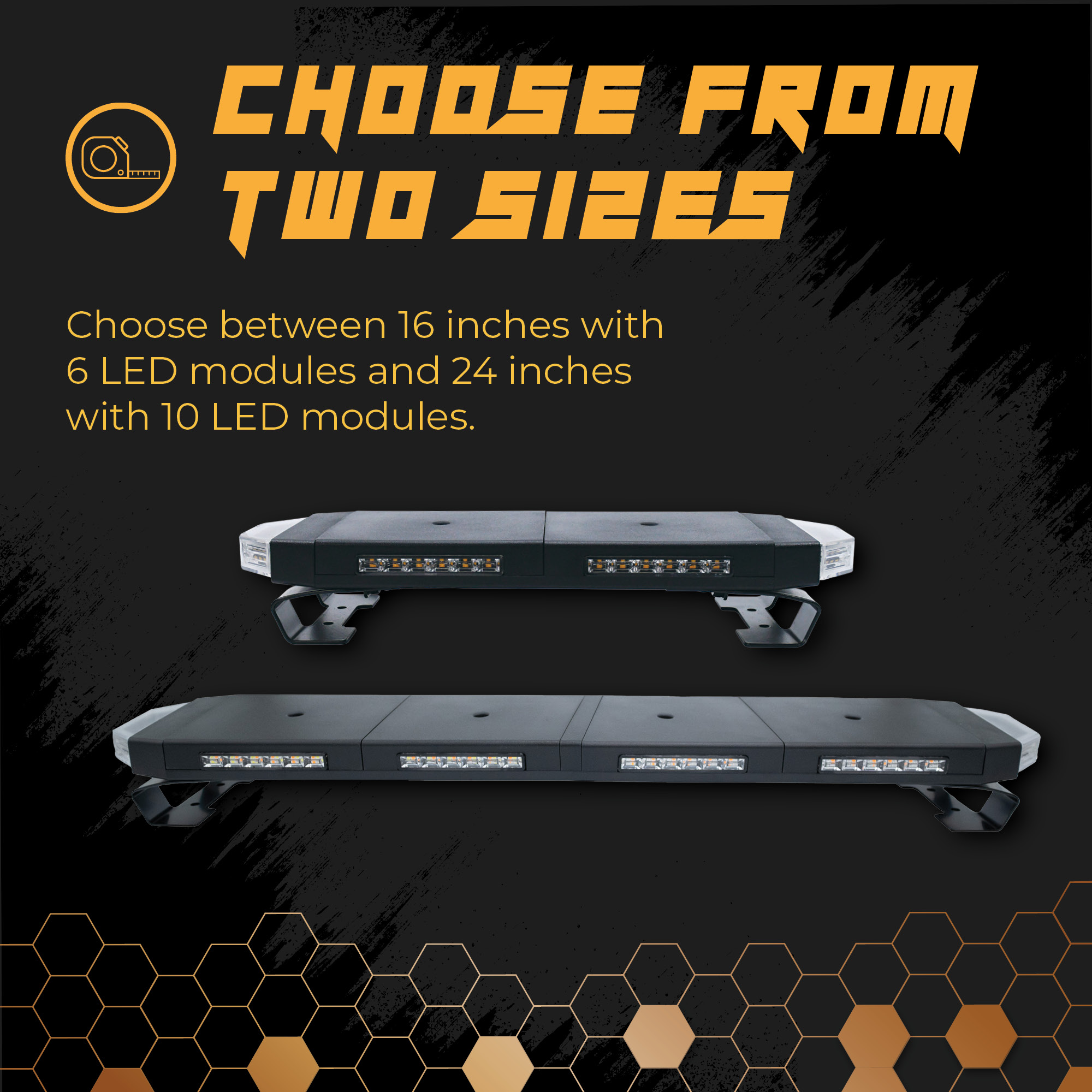 CHOOSE FROM TWO SIZES

Choose between 16 inches with 6 LED modules and 24 inches with 10 LED modules.