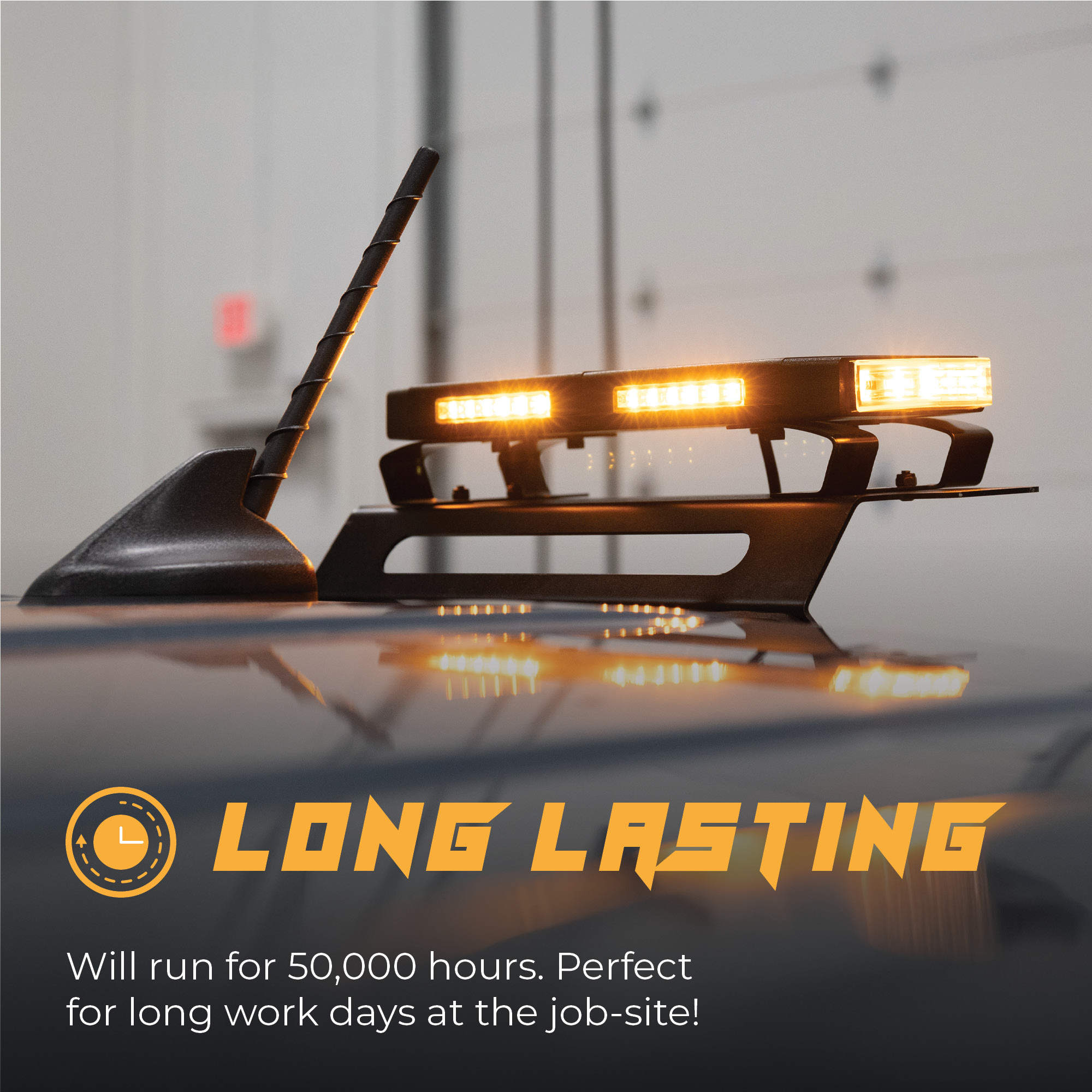 LONG LASTING

Will run for 50,000 hours. Perfect for long work days at the job-site!