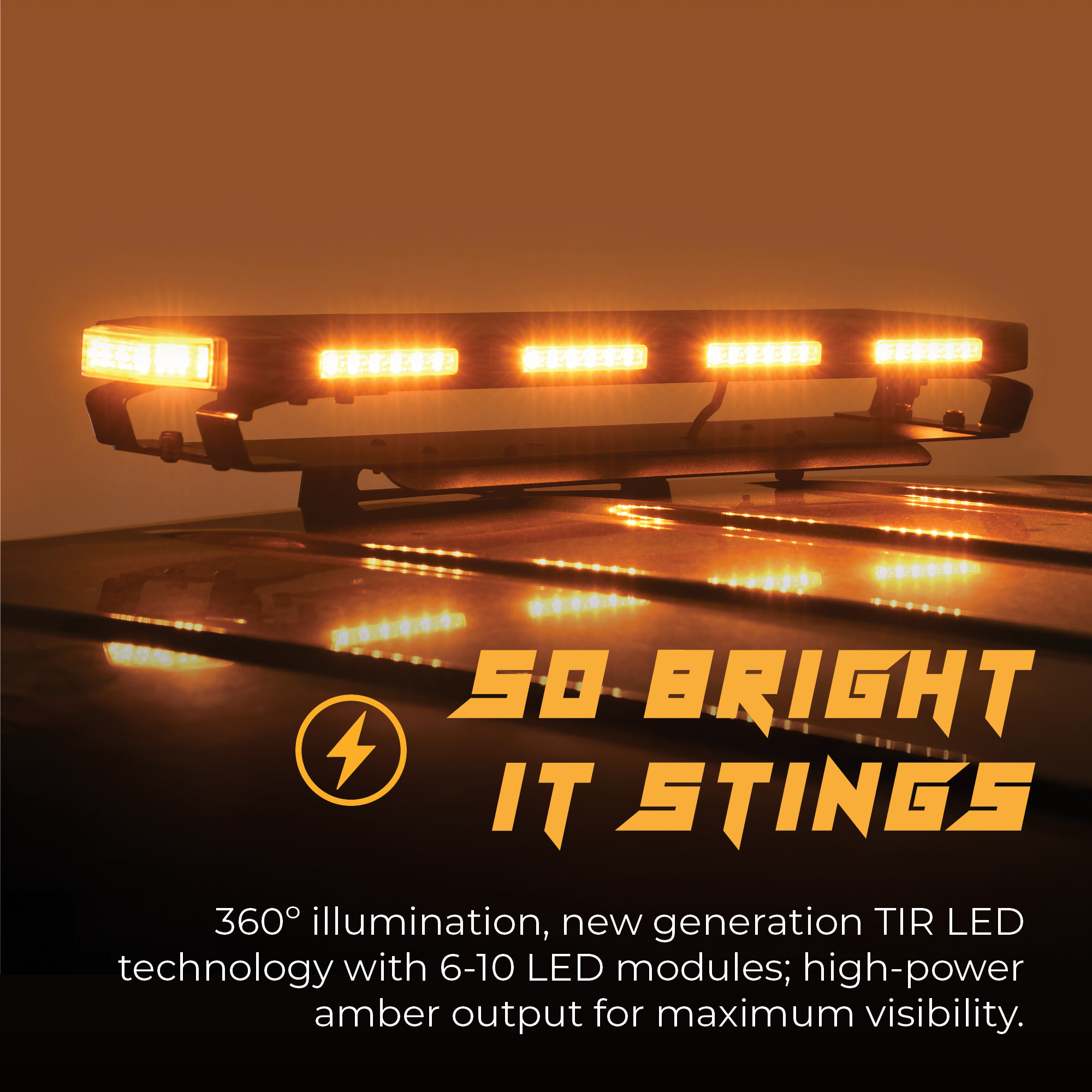 SO BRIGHT IT STINGS

360° illumination, new generation TIR LED technology with 6-10 LED modules; high-power amber output for maximum visibility.