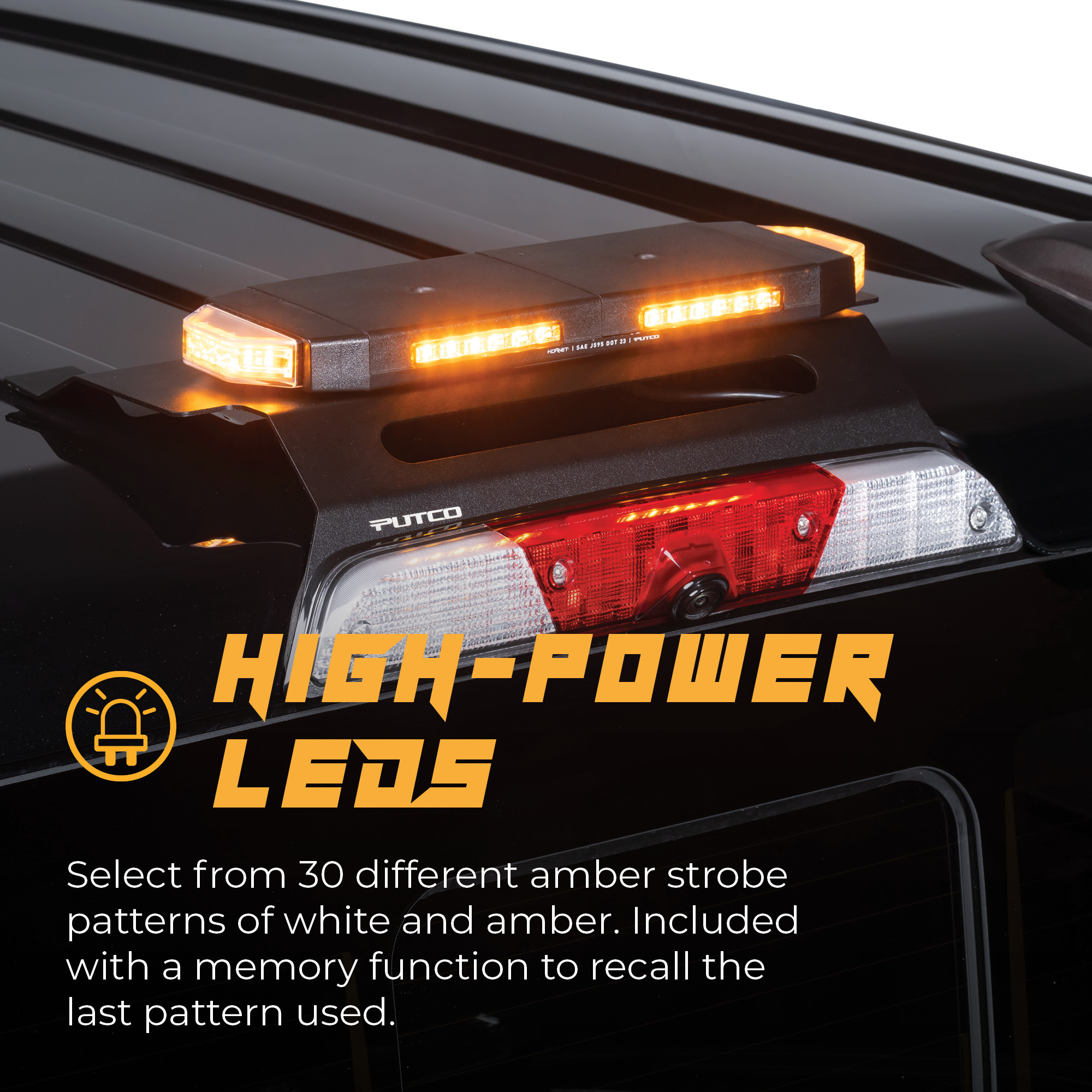 HORNET | SAE J595 DOT 23 | PUTCO

PUTCO

HIGH-POWER LEDS

Select from 30 different amber strobe patterns of white and amber. Included with a memory function to recall the last pattern used.