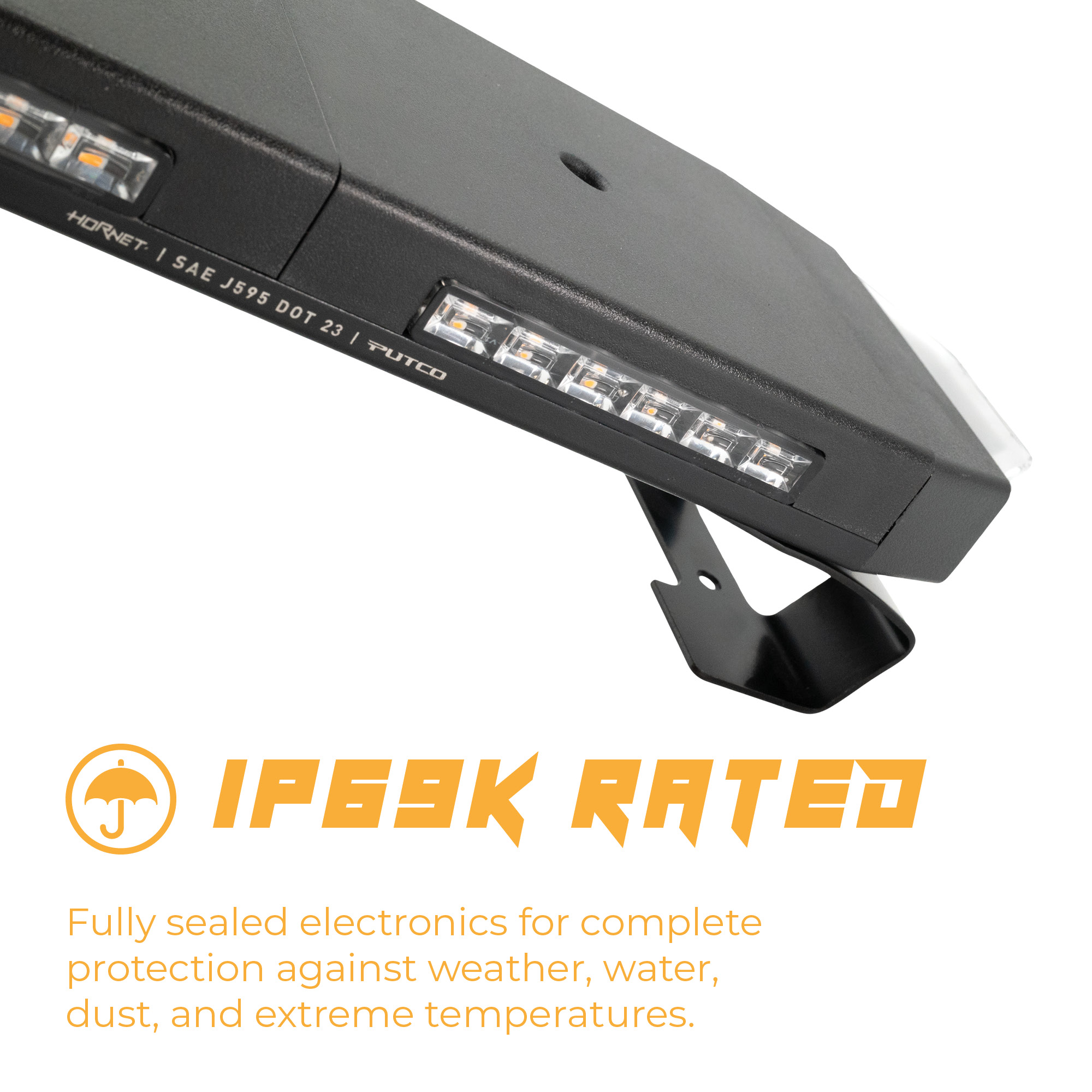 HORNET | SAE J595 DOT 23 | PUTCO

IP69K RATED

Fully sealed electronics for complete protection against weather, water, dust, and extreme temperatures.