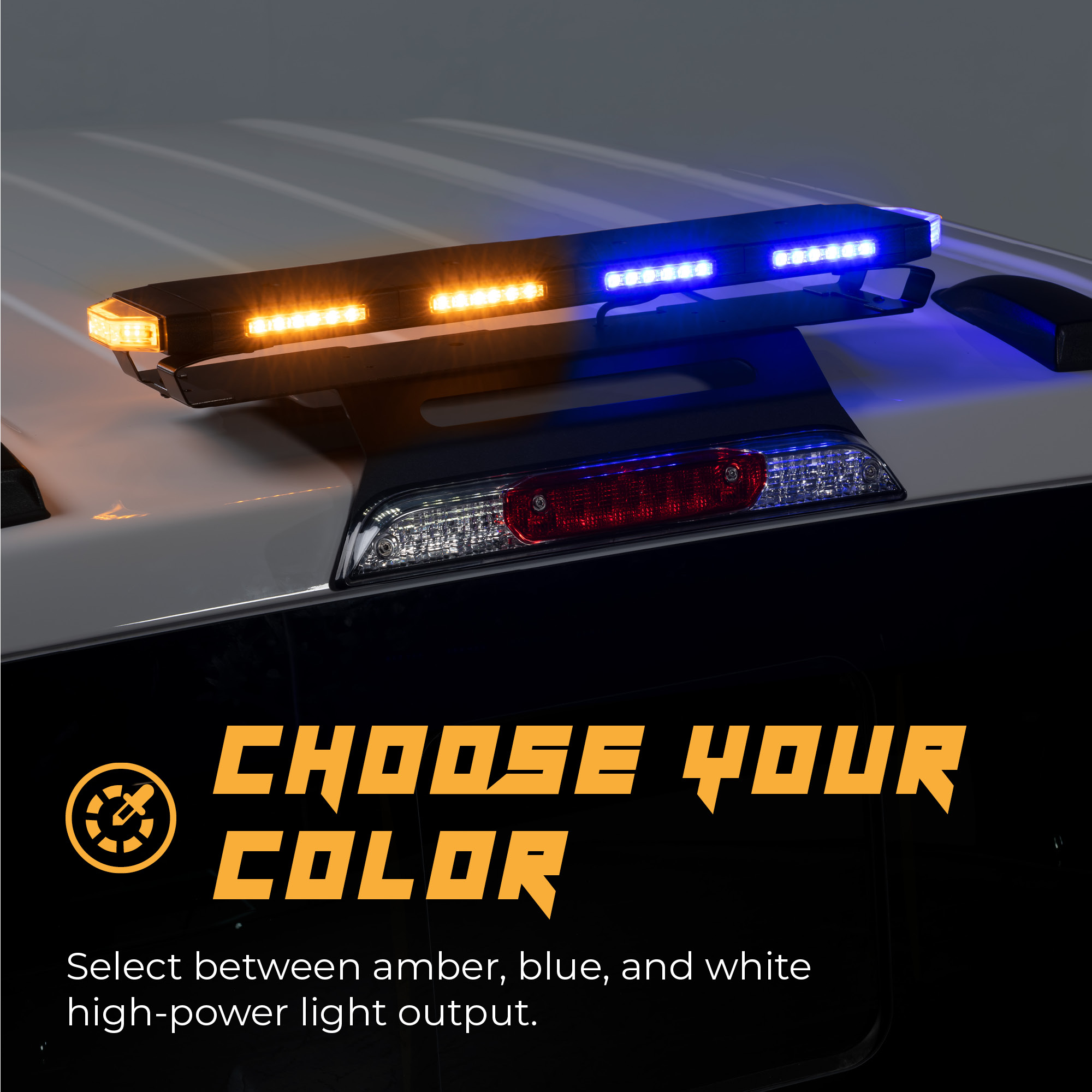 CHOOSE YOUR COLOR

Select between amber, blue, and white high-power light output.