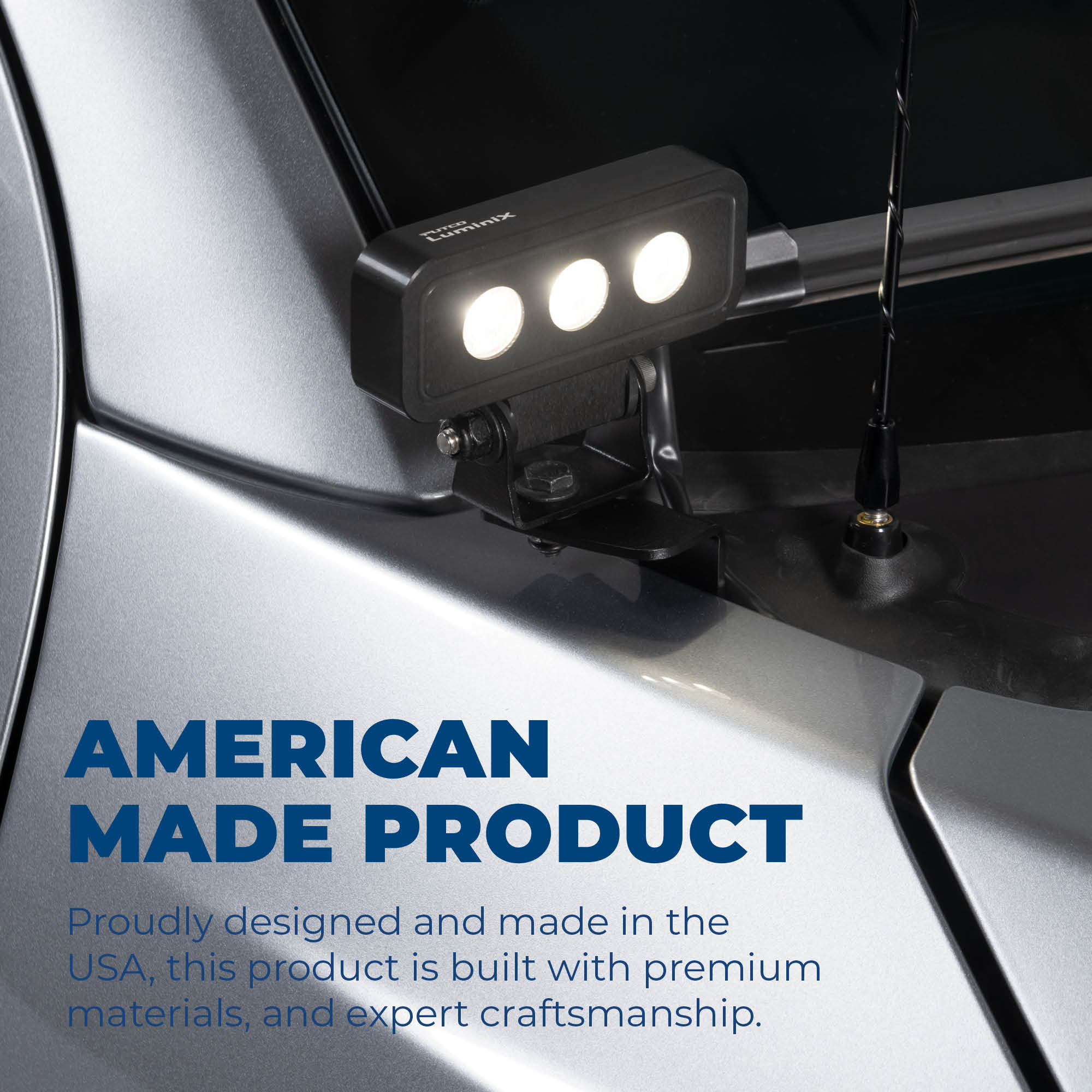 PUTCO
Luminix

AMERICAN MADE PRODUCT

Proudly designed and made in the USA, this product is built with premium materials, and expert craftsmanship.