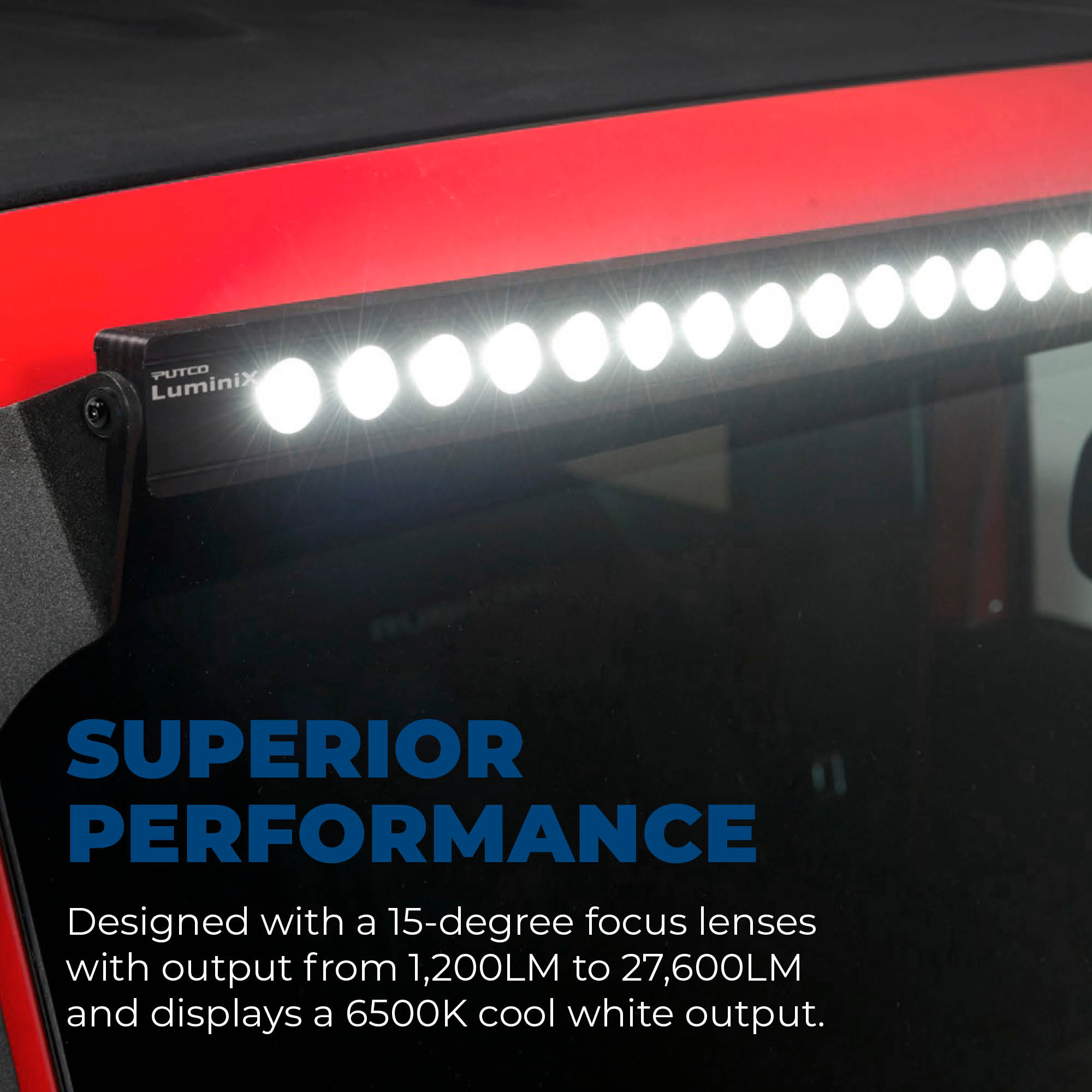 PUTCO
Luminix

SUPERIOR PERFORMANCE

Designed with a 15-degree focus lenses with output from 1,200LM to 27,600LM and displays a 6500K cool white output.