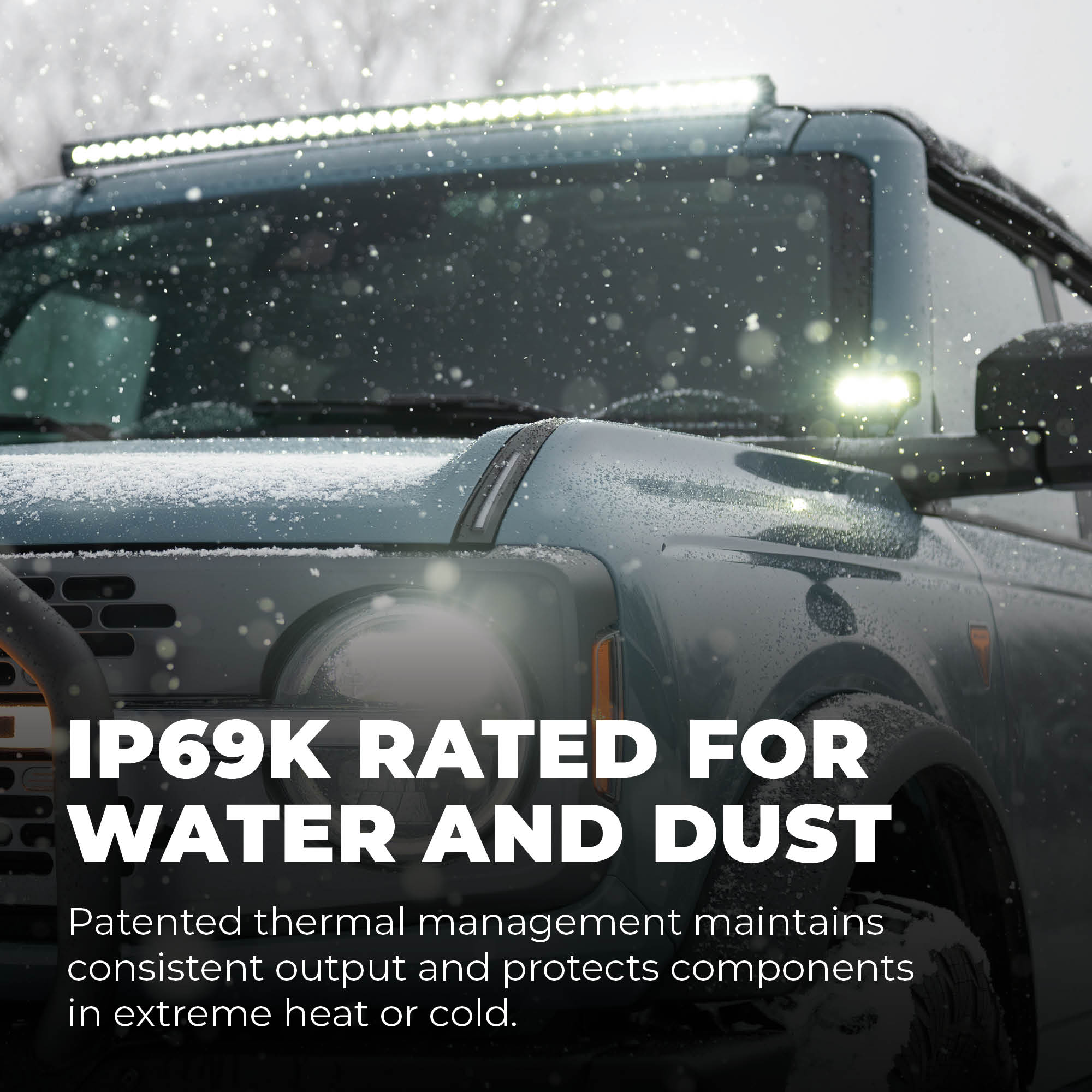 IP69K RATED FOR WATER AND DUST

Patented thermal management maintains consistent output and protects components in extreme heat or cold.