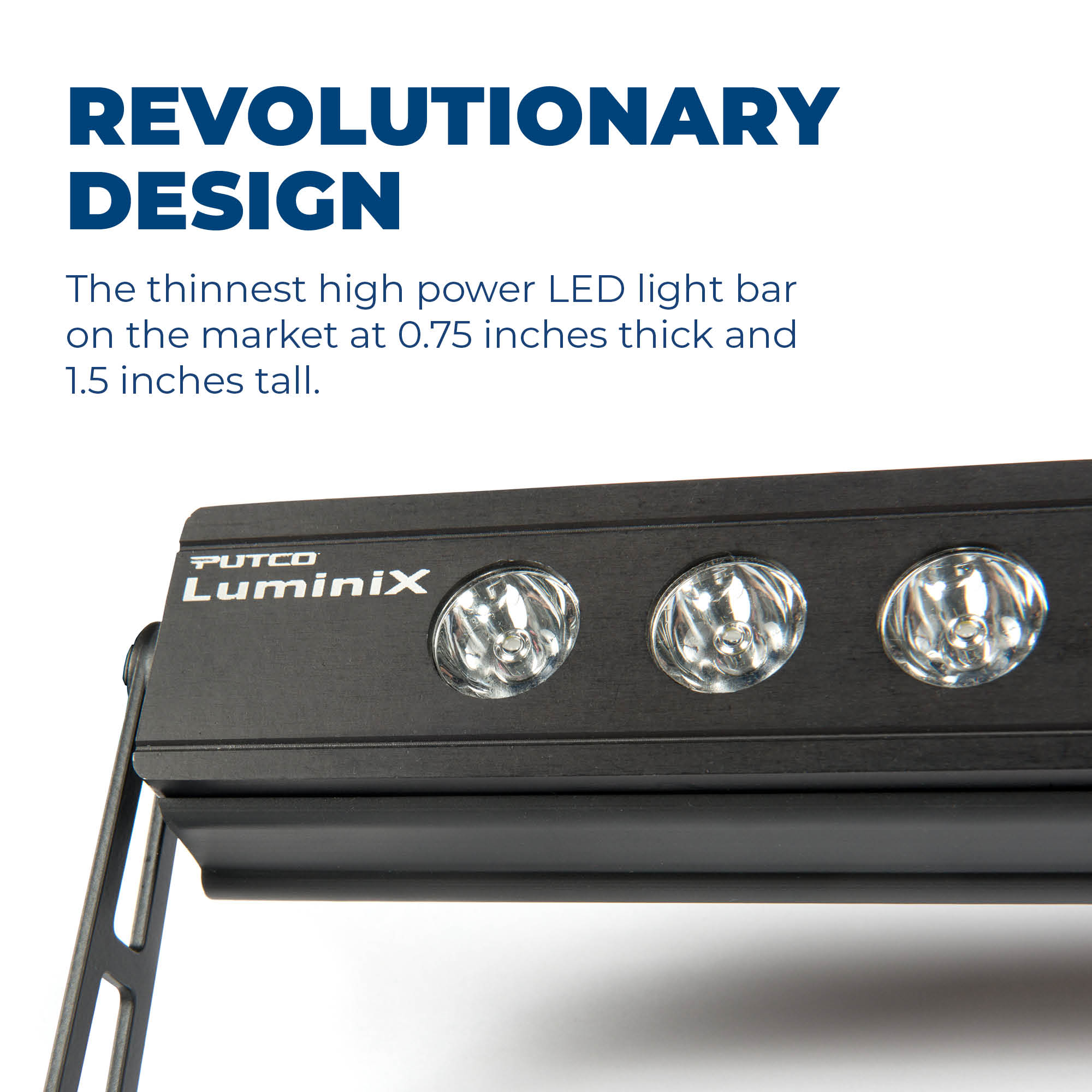 REVOLUTIONARY DESIGN

The thinnest high power LED light bar on the market at 0.75 inches thick and 1.5 inches tall.

PUTCO
LuminiX