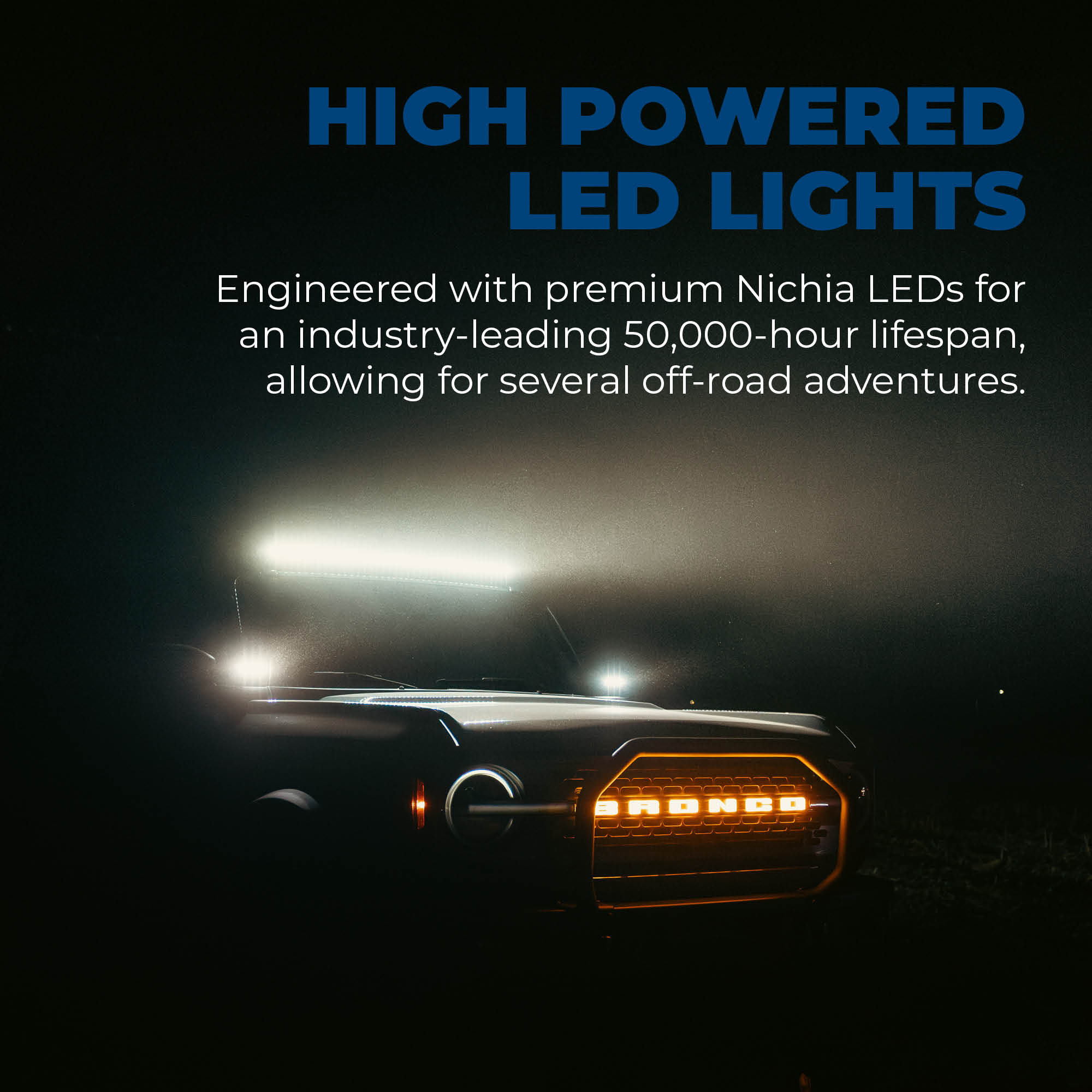 HIGH POWERED LED LIGHTS

Engineered with premium Nichia LEDs for an industry-leading 50,000-hour lifespan, allowing for several off-road adventures.

BRONCO