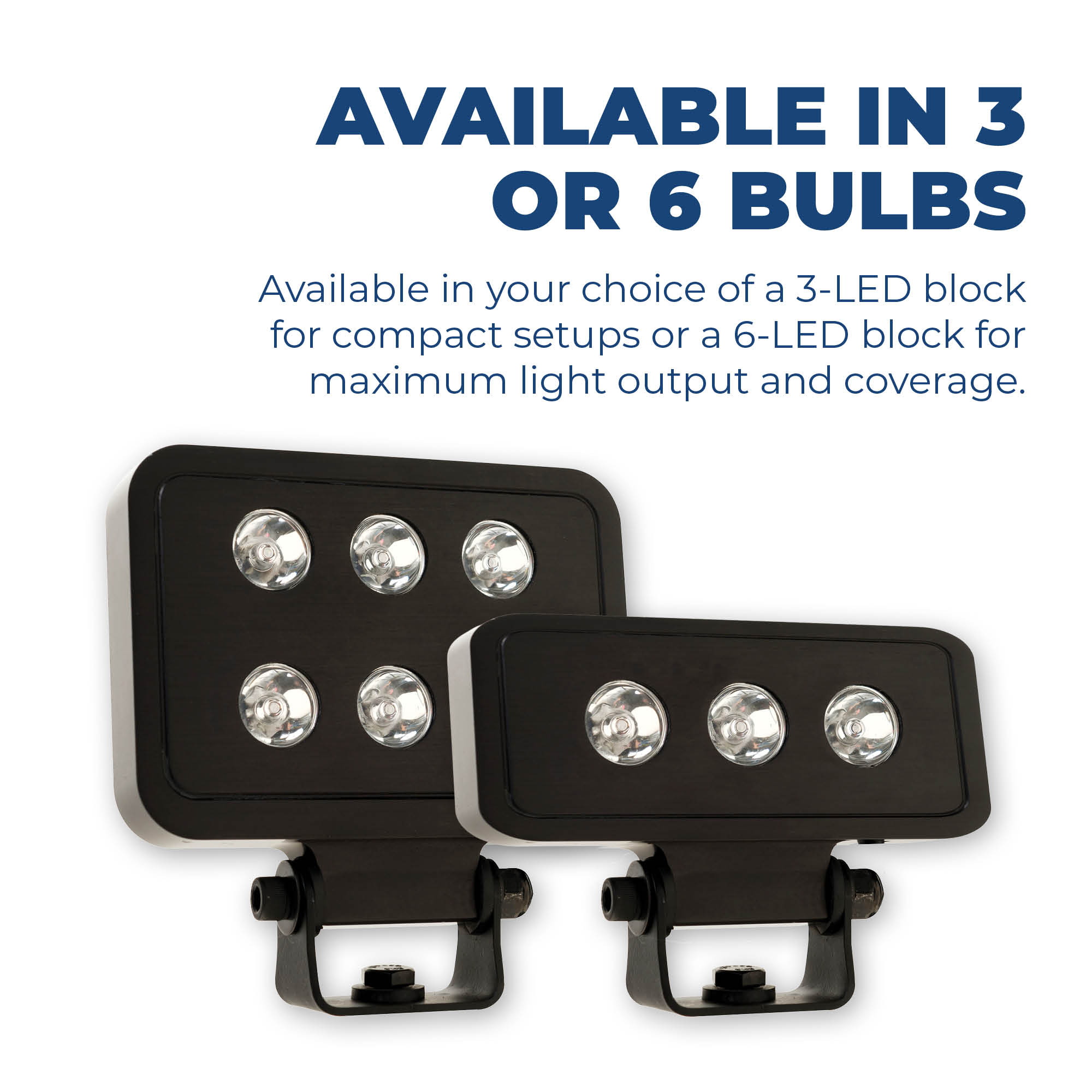 AVAILABLE IN 3 OR 6 BULBS

Available in your choice of a 3-LED block for compact setups or a 6-LED block for maximum light output and coverage.