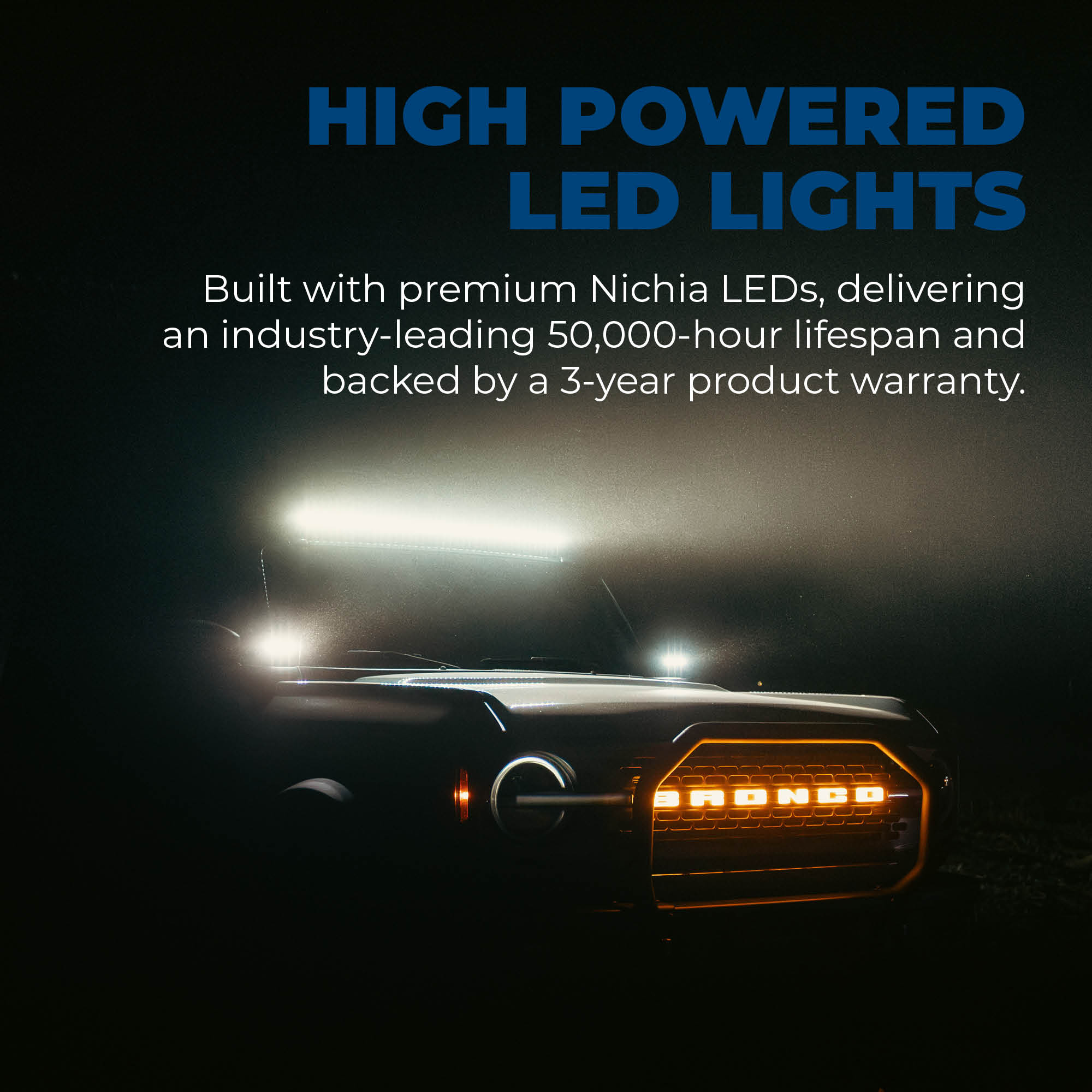 HIGH POWERED LED LIGHTS

Built with premium Nichia LEDs, delivering an industry-leading 50,000-hour lifespan and backed by a 3-year product warranty.

BRONCO