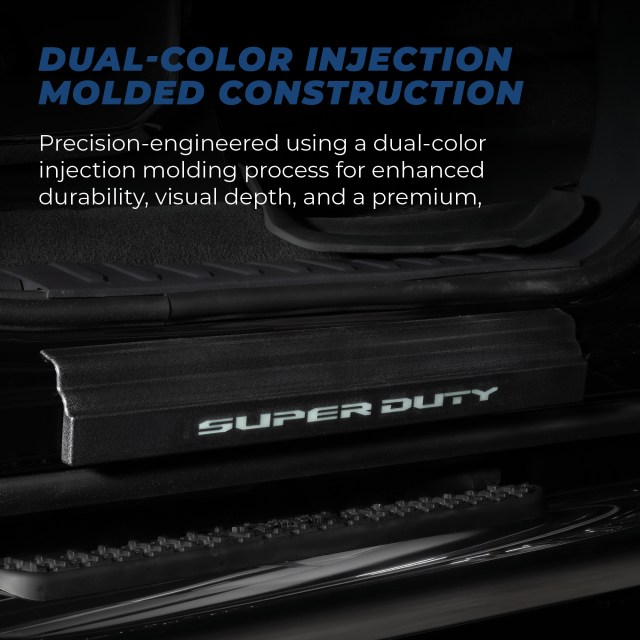 DUAL-COLOR INJECTION MOLDED CONSTRUCTION

Precision-engineered using a dual-color injection molding process for enhanced durability, visual depth, and a premium,

SUPER DUTY