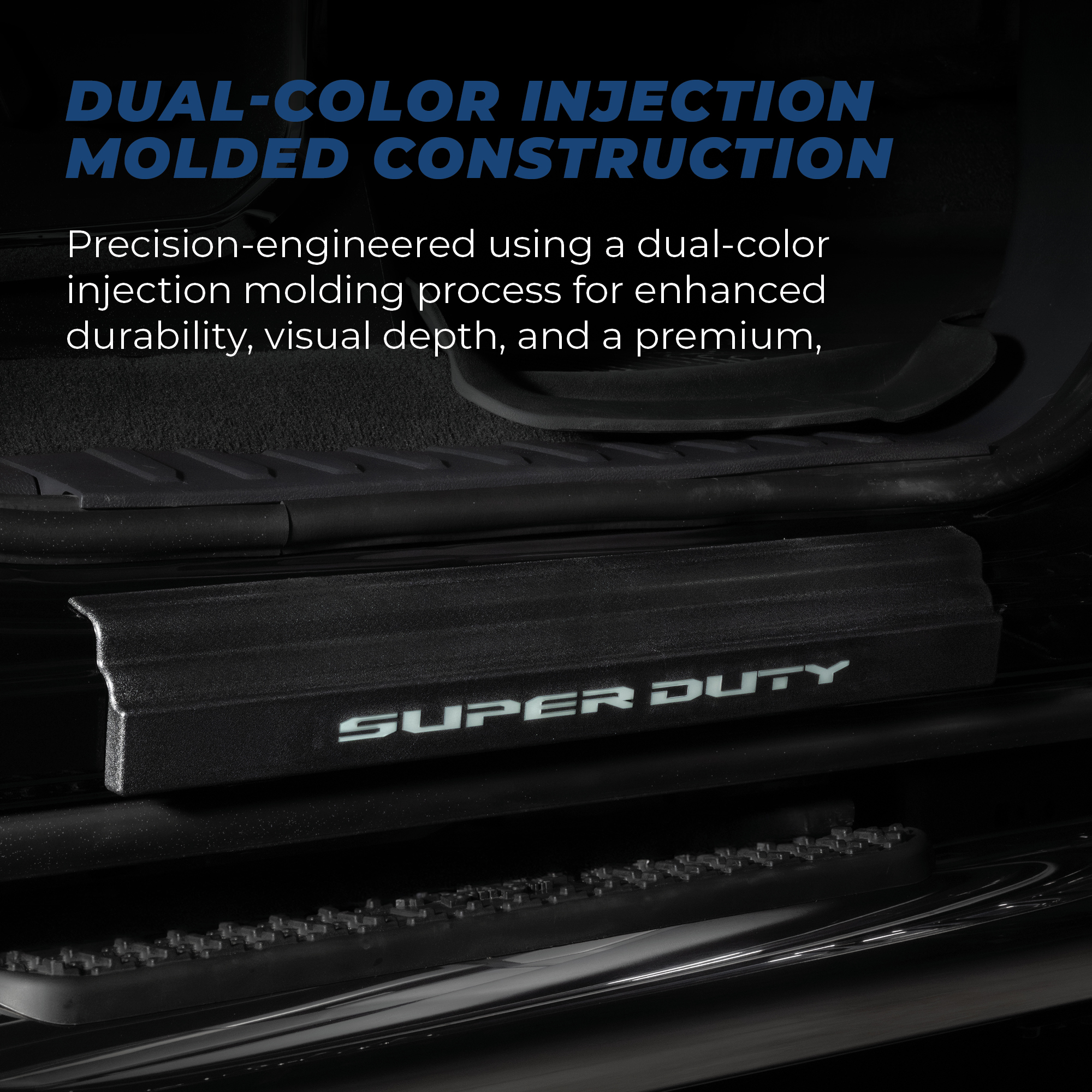 DUAL-COLOR INJECTION MOLDED CONSTRUCTION

Precision-engineered using a dual-color injection molding process for enhanced durability, visual depth, and a premium,

SUPER DUTY