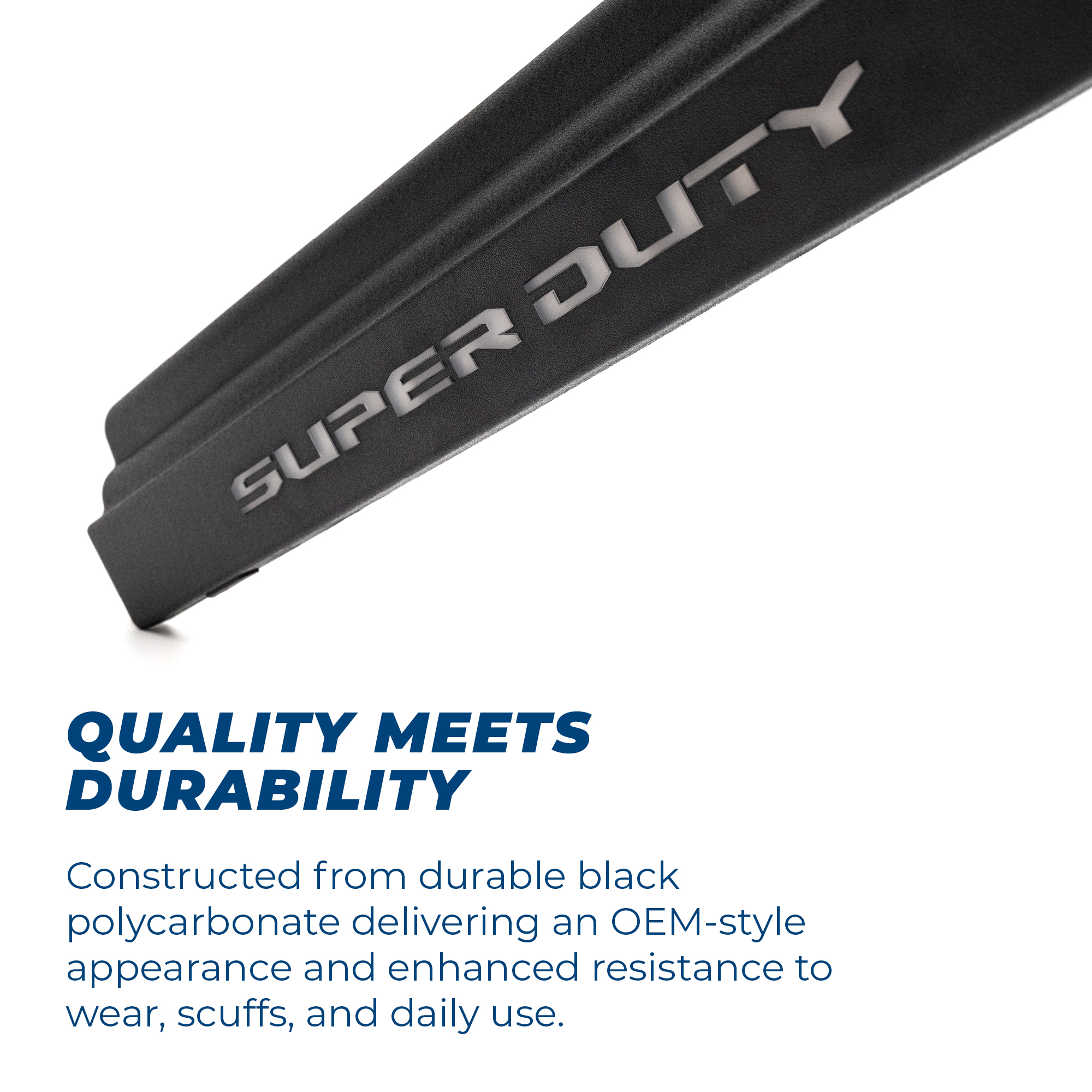 SUPER DUTY

QUALITY MEETS DURABILITY

Constructed from durable black polycarbonate delivering an OEM-style appearance and enhanced resistance to wear, scuffs, and daily use.