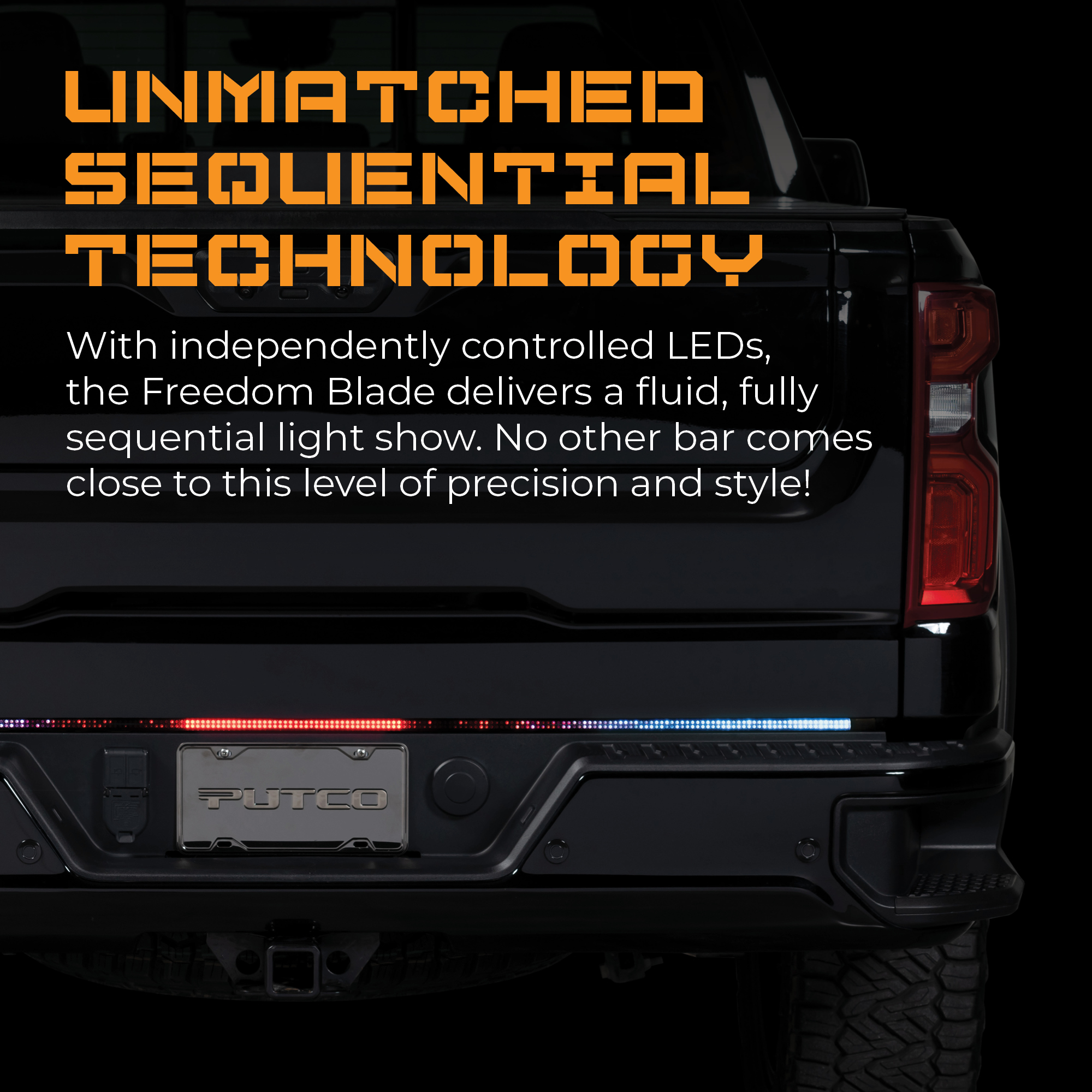 UNMATCHED SEQUENTIAL TECHNOLOGY

With independently controlled LEDs, the Freedom Blade delivers a fluid, fully sequential light show. No other bar comes close to this level of precision and style!

PUTCO