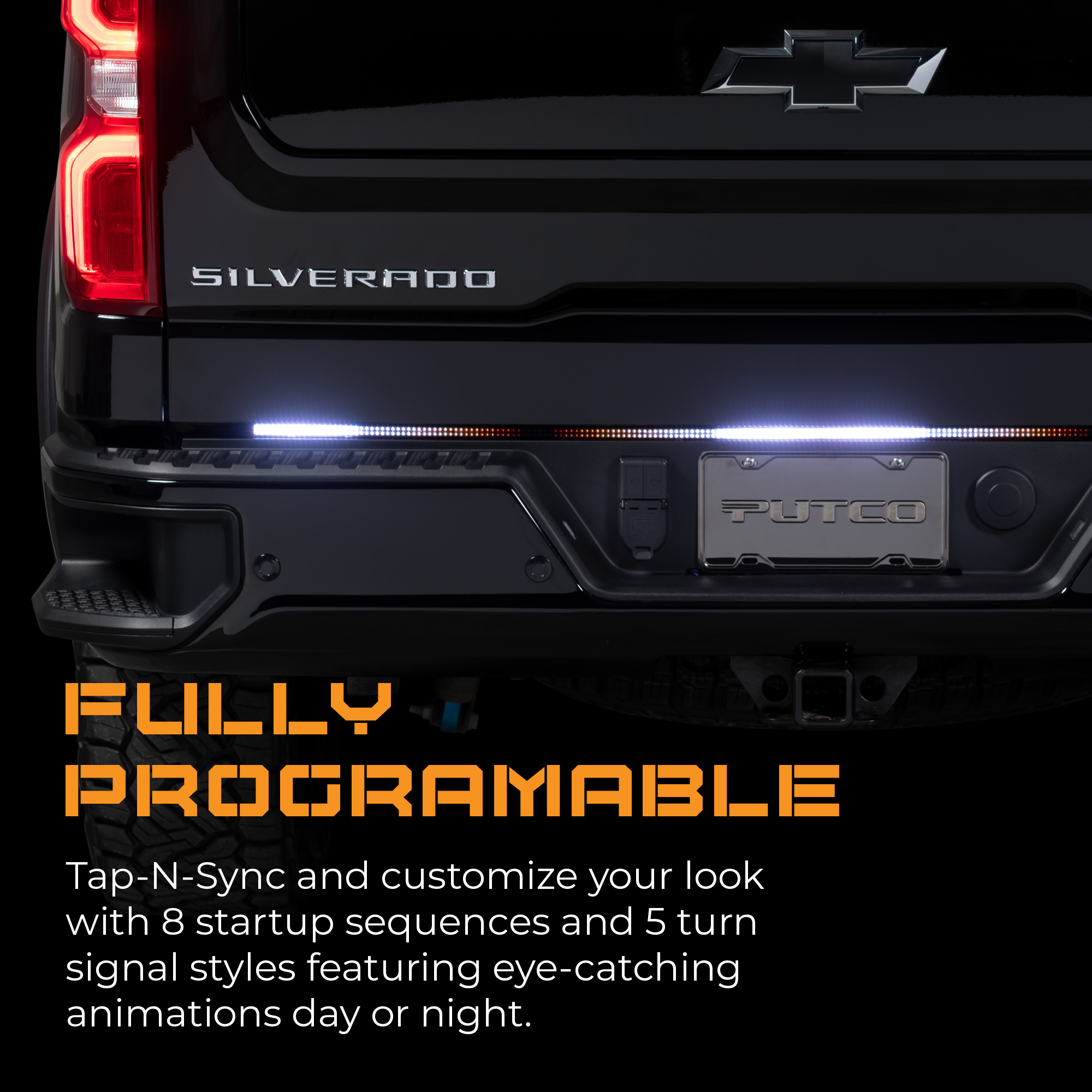 SILVERADO

PUTCO

FULLY PROGRAMABLE

Tap-N-Sync and customize your look with 8 startup sequences and 5 turn signal styles featuring eye-catching animations day or night.