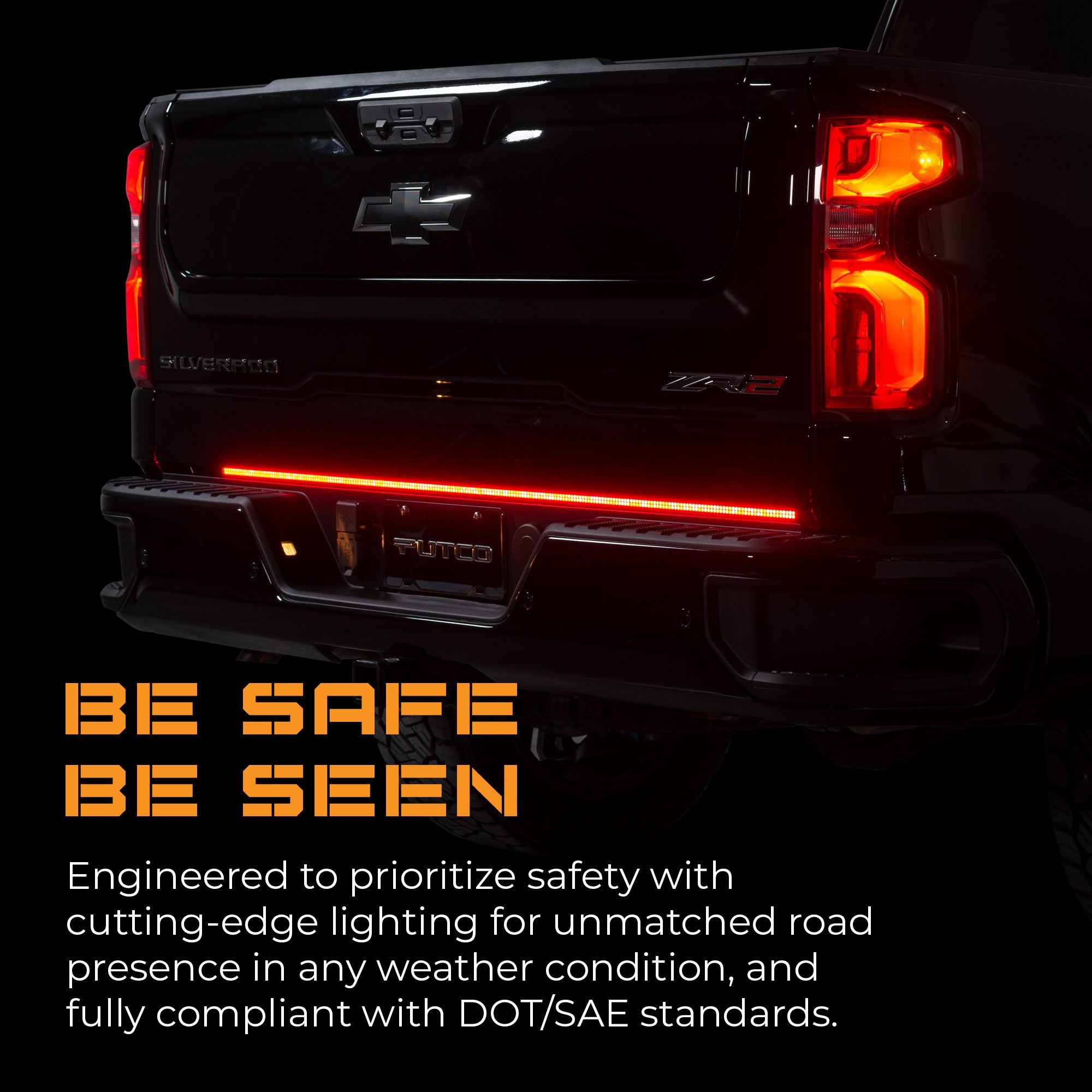 SILVERADO

ZR2

PUTCO

BE SAFE
BE SEEN

Engineered to prioritize safety with cutting-edge lighting for unmatched road presence in any weather condition, and fully compliant with DOT/SAE standards.