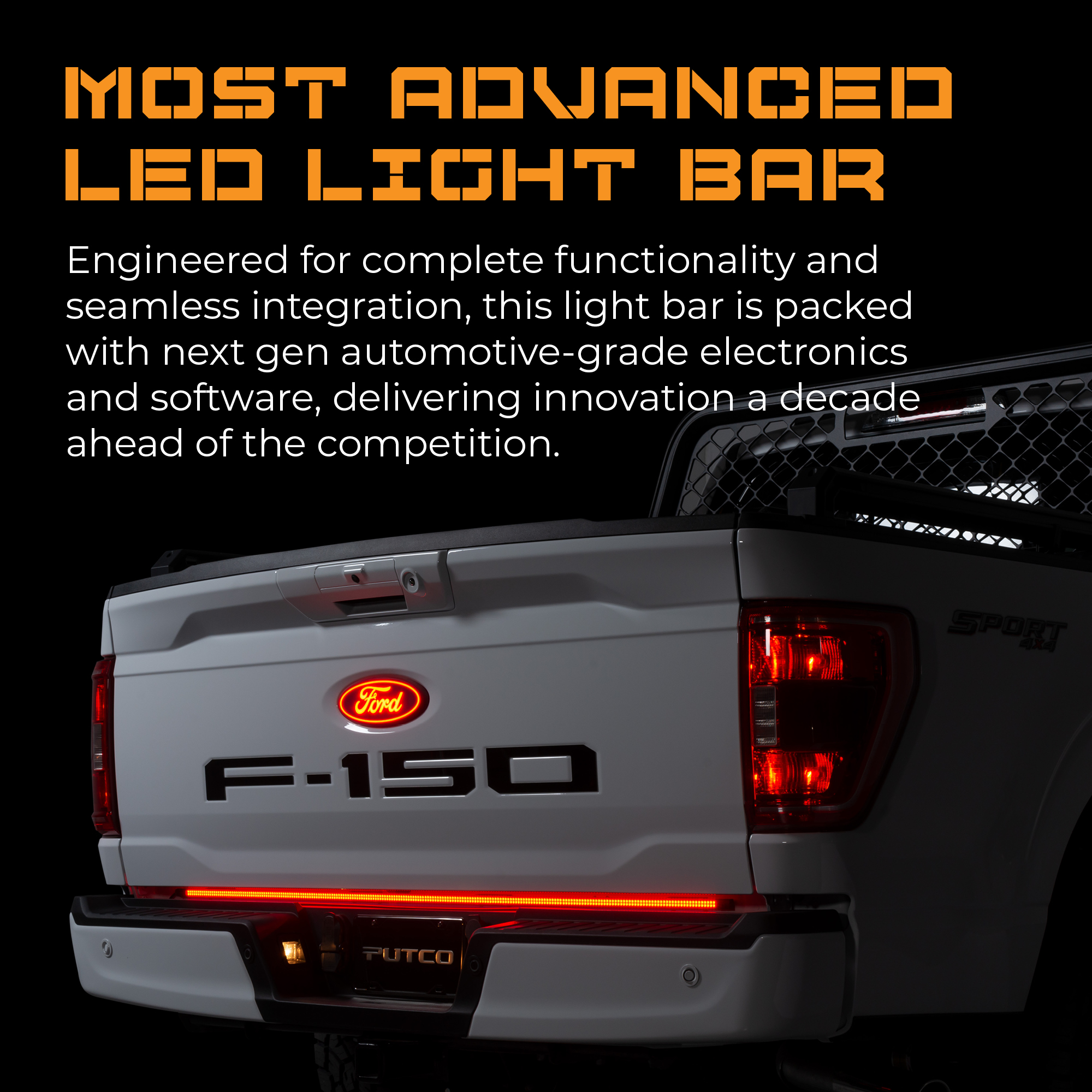 MOST ADVANCED LED LIGHT BAR

Engineered for complete functionality and seamless integration, this light bar is packed with next gen automotive-grade electronics and software, delivering innovation a decade ahead of the competition.

SPORT 4X4

Ford

F-150

PUTCO