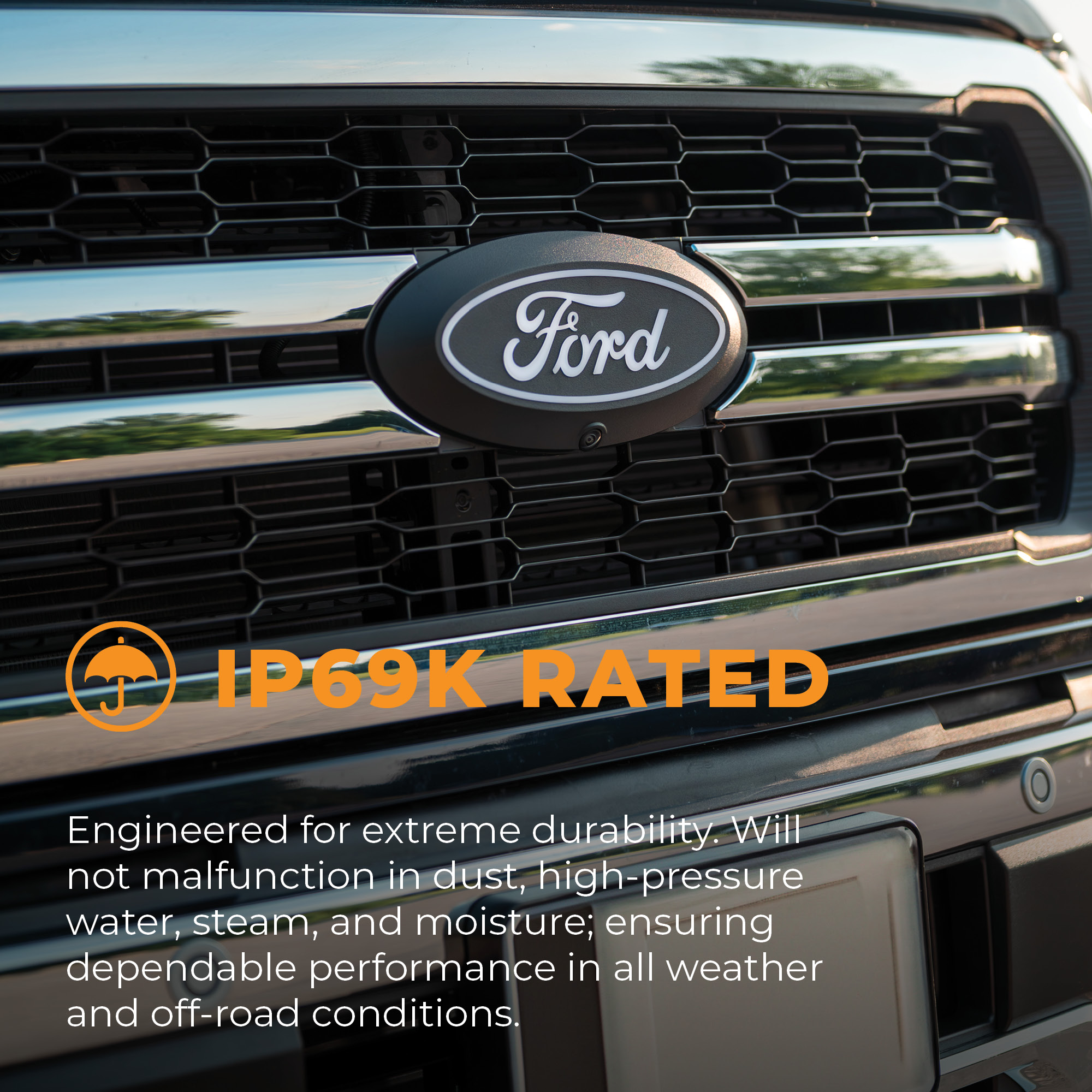 Ford

IP69K RATED

Engineered for extreme durability. Will not malfunction in dust, high-pressure water, steam, and moisture; ensuring dependable performance in all weather and off-road conditions.