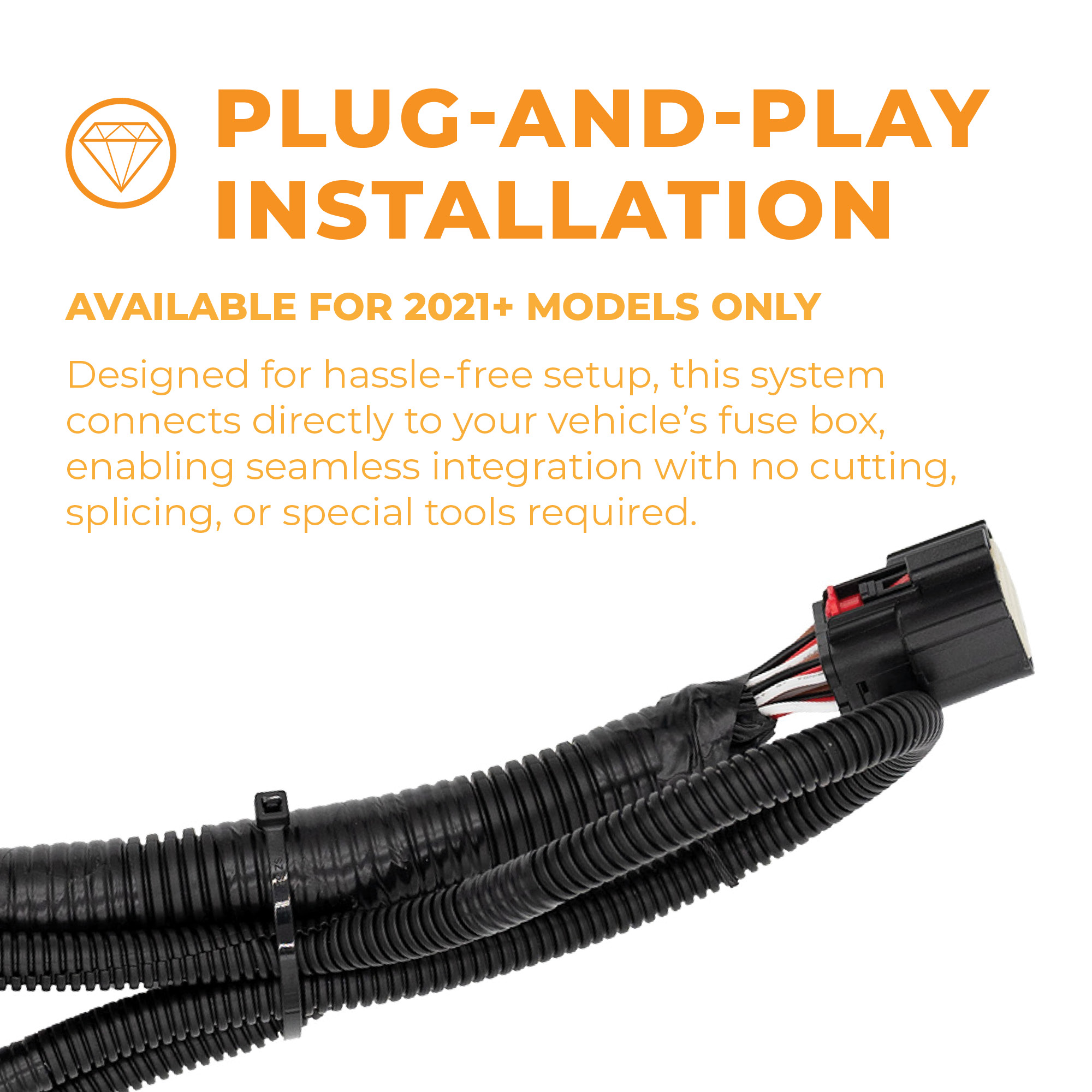 PLUG-AND-PLAY INSTALLATION

AVAILABLE FOR 2021+ MODELS ONLY

Designed for hassle-free setup, this system connects directly to your vehicle's fuse box, enabling seamless integration with no cutting, splicing, or special tools required.