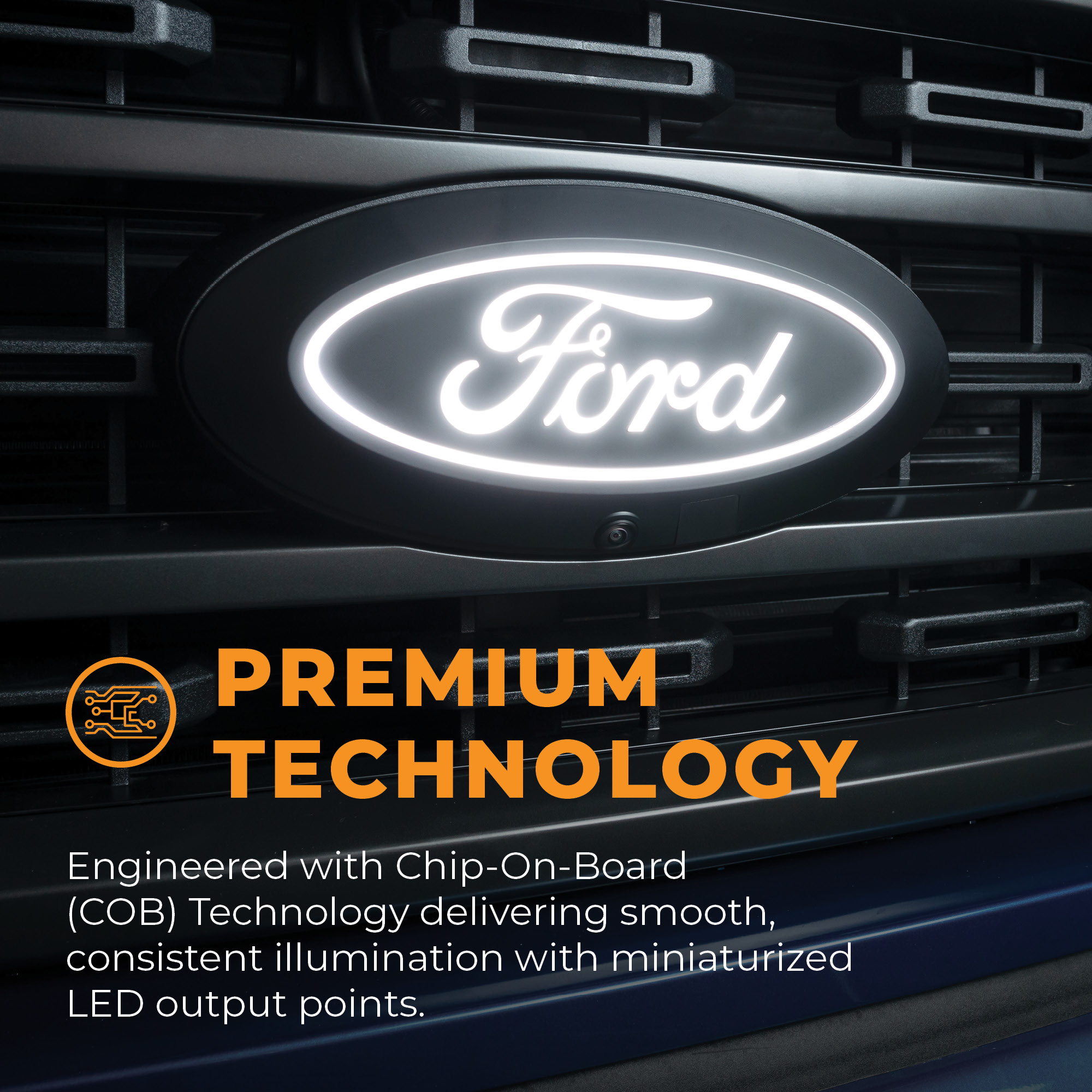 Ford

PREMIUM TECHNOLOGY

Engineered with Chip-On-Board (COB) Technology delivering smooth, consistent illumination with miniaturized LED output points.