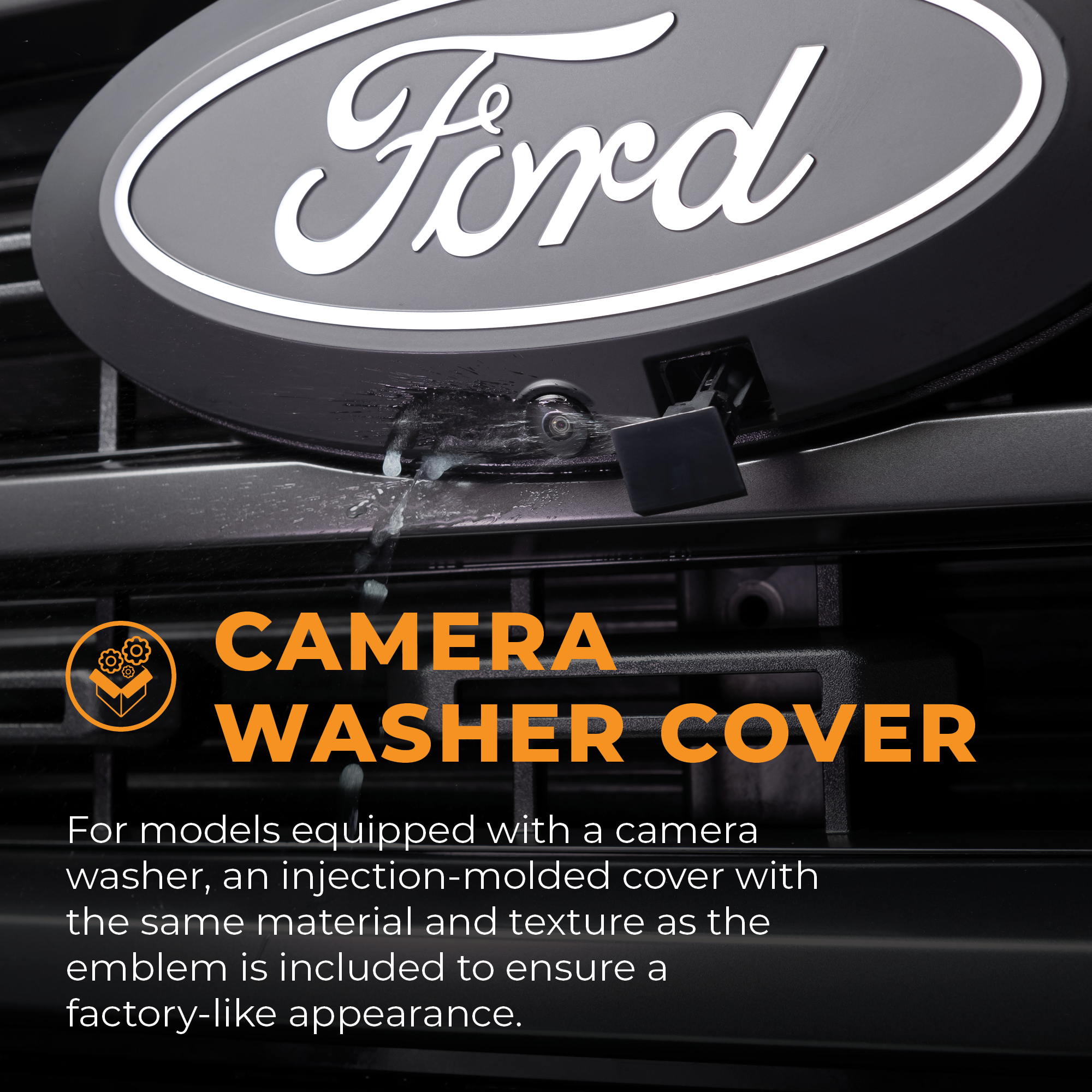 Ford

CAMERA WASHER COVER

For models equipped with a camera washer, an injection-molded cover with the same material and texture as the emblem is included to ensure a factory-like appearance.