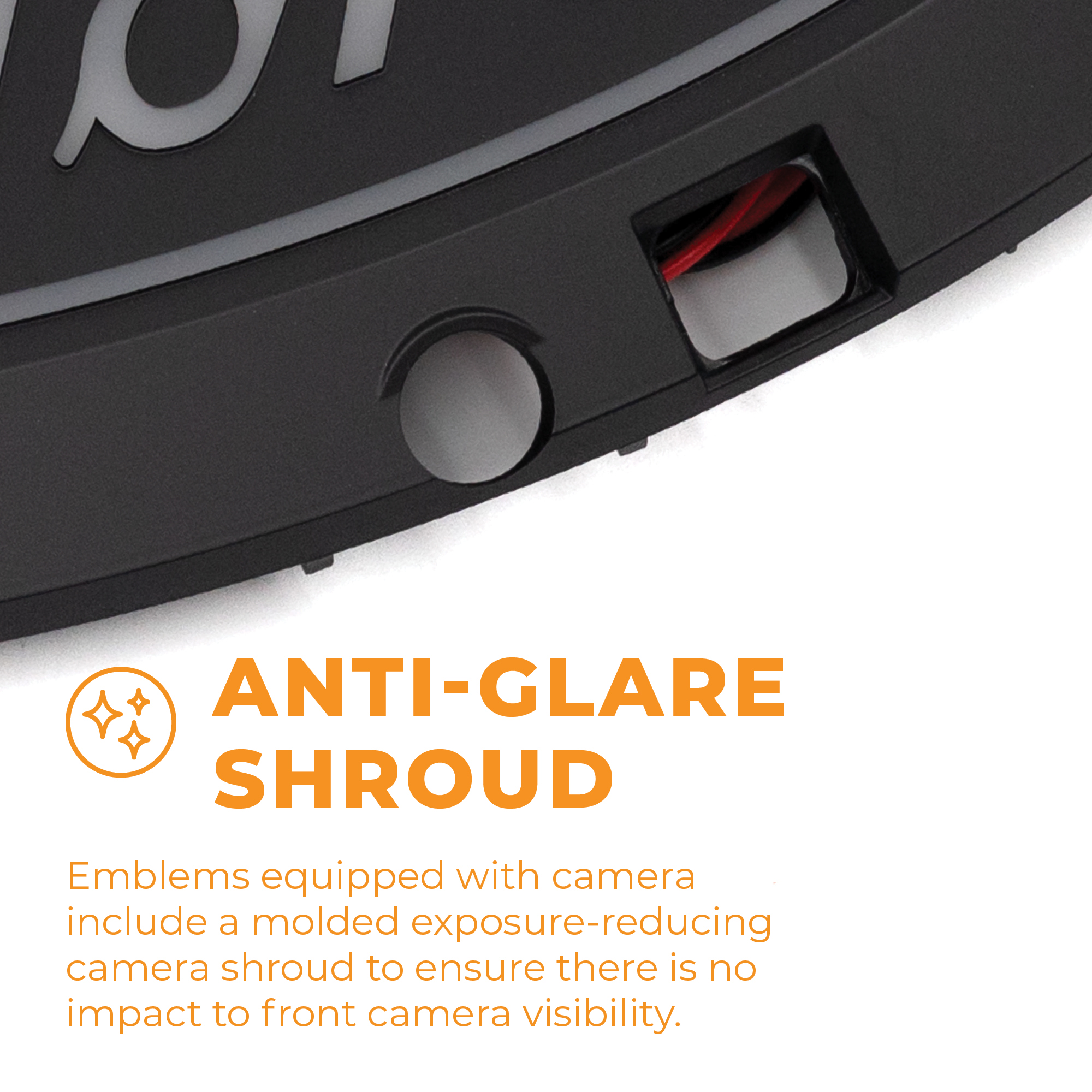 ANTI-GLARE SHROUD

Emblems equipped with camera include a molded exposure-reducing camera shroud to ensure there is no impact to front camera visibility.