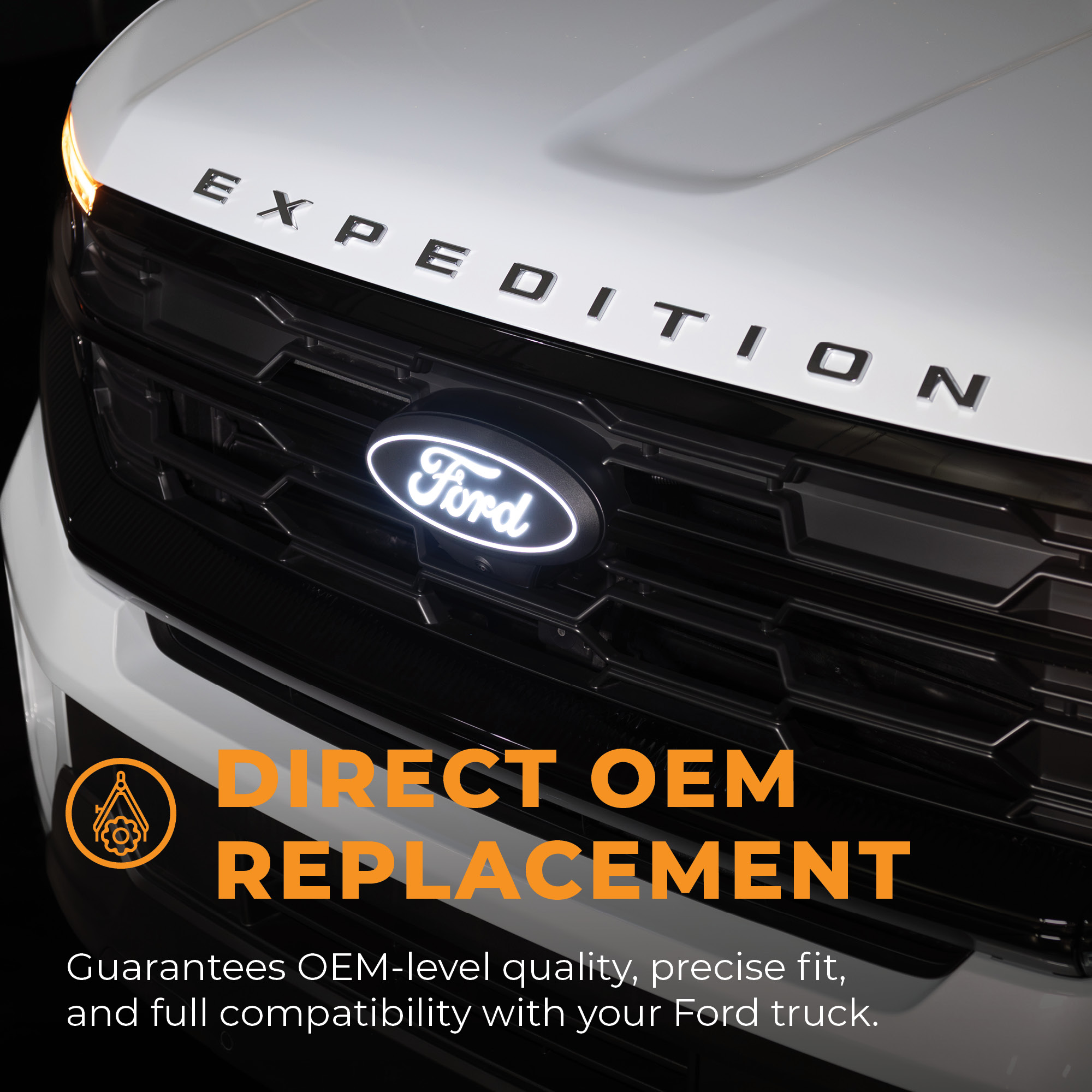 EXPEDITION

Ford

DIRECT OEM REPLACEMENT

Guarantees OEM-level quality, precise fit, and full compatibility with your Ford truck.