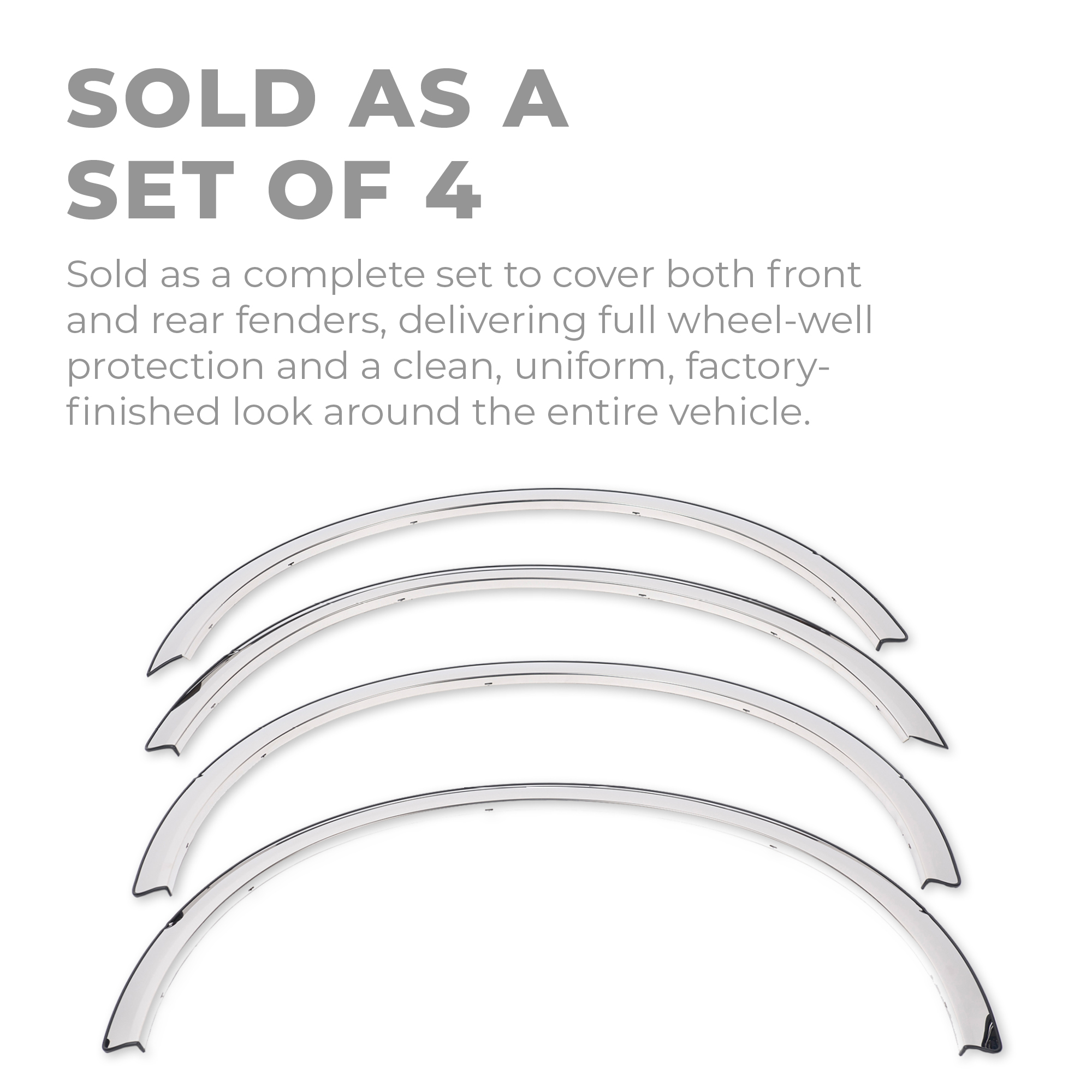 SOLD AS A SET OF 4

Sold as a complete set to cover both front and rear fenders, delivering full wheel-well protection and a clean, uniform, factory-finished look around the entire vehicle.