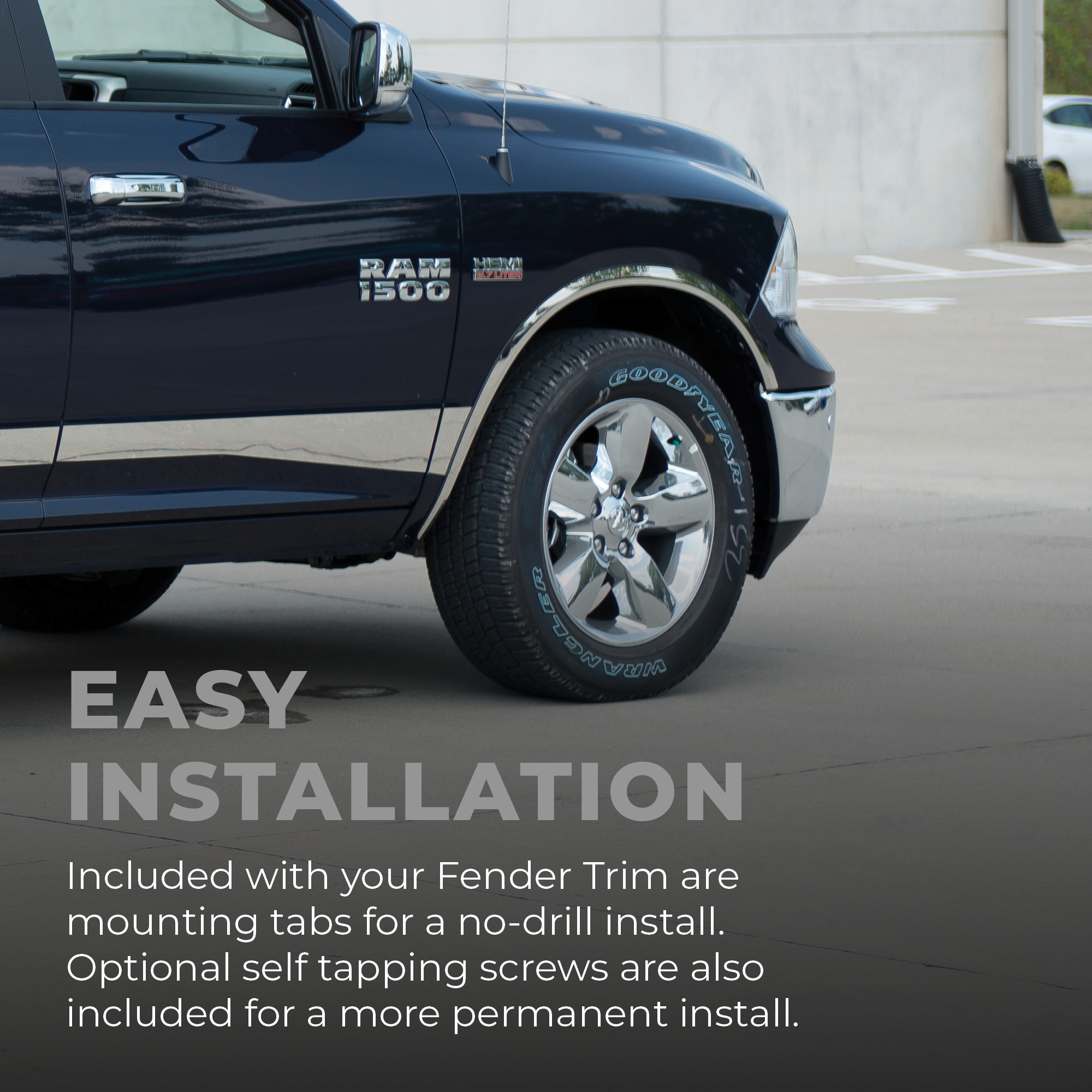 RAM 1500

HEMI 5.7 LITER

GOODYEAR

WRANGLER

EASY INSTALLATION

Included with your Fender Trim are mounting tabs for a no-drill install. Optional self tapping screws are also included for a more permanent install.