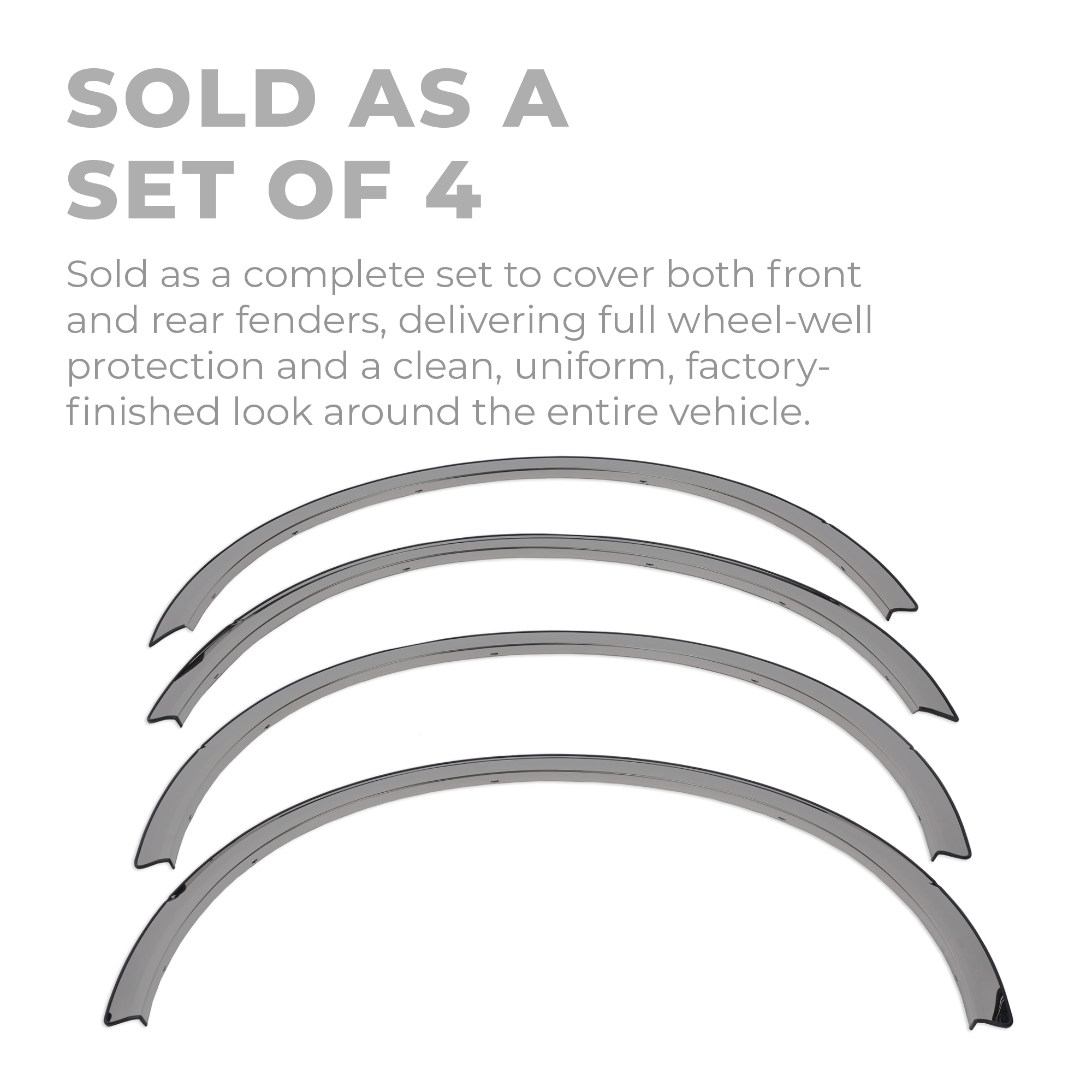 SOLD AS A SET OF 4

Sold as a complete set to cover both front and rear fenders, delivering full wheel-well protection and a clean, uniform, factory-finished look around the entire vehicle.