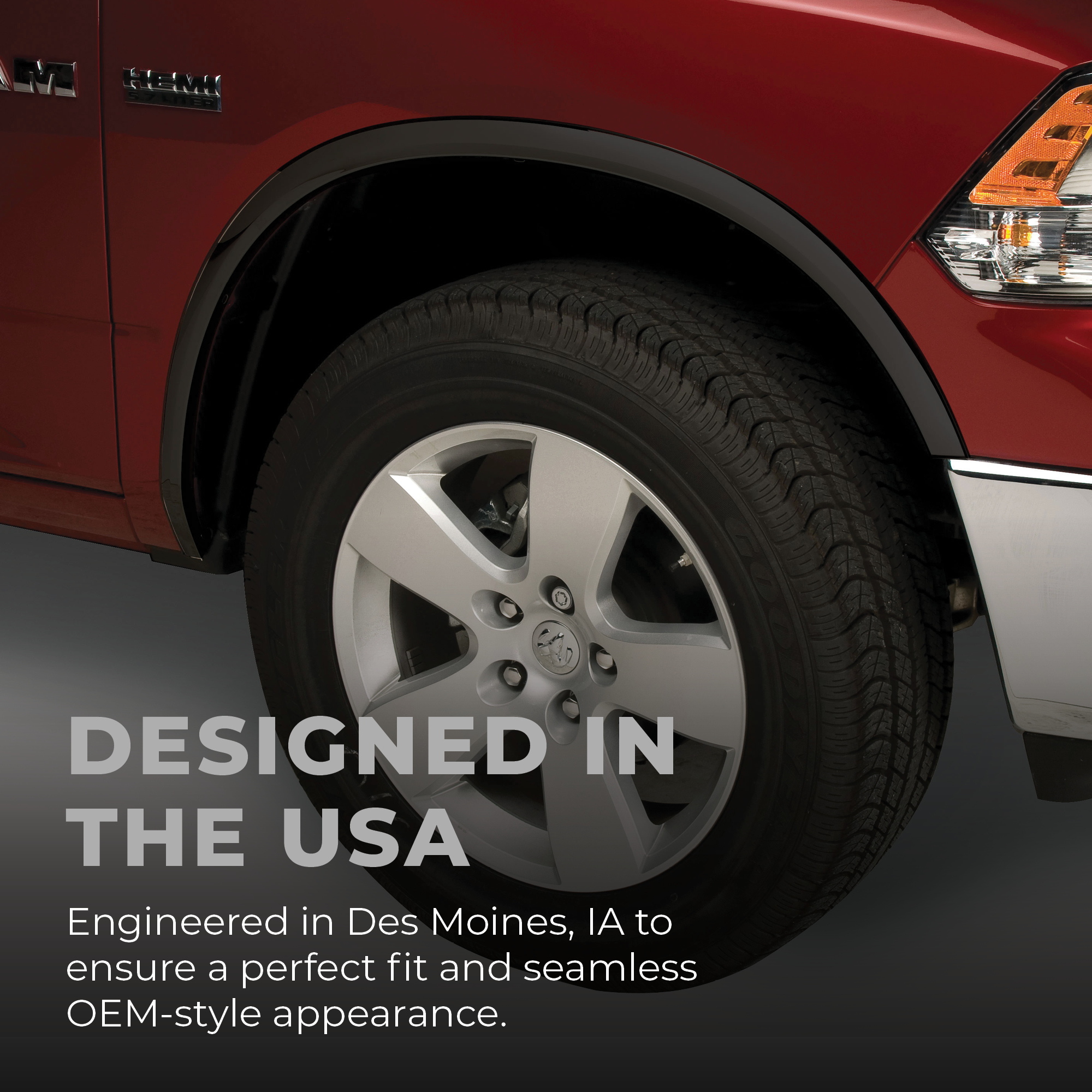 AM HEMI
5.7 LITER

DESIGNED IN THE USA

Engineered in Des Moines, IA to ensure a perfect fit and seamless OEM-style appearance.