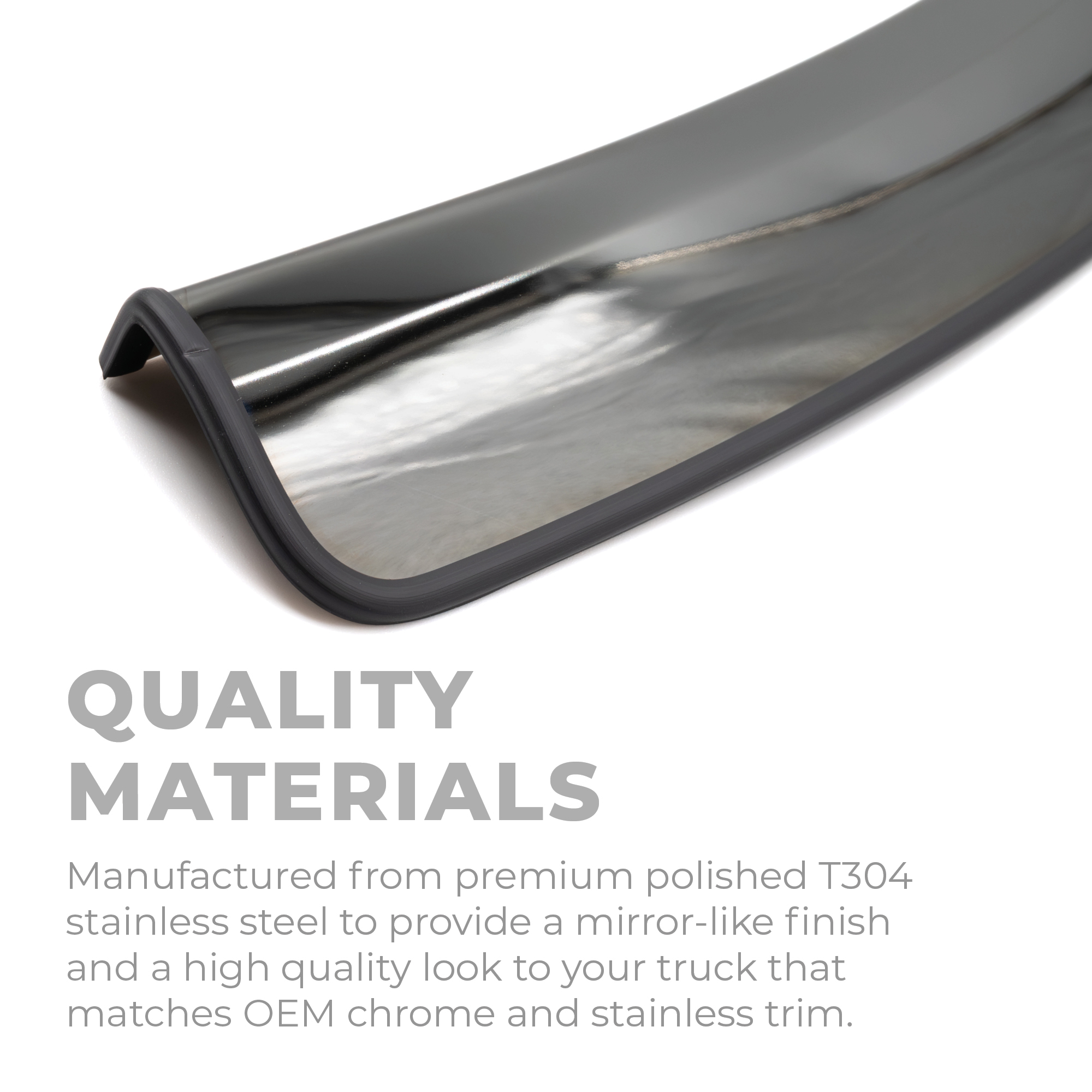 QUALITY MATERIALS

Manufactured from premium polished T304 stainless steel to provide a mirror-like finish and a high quality look to your truck that matches OEM chrome and stainless trim.