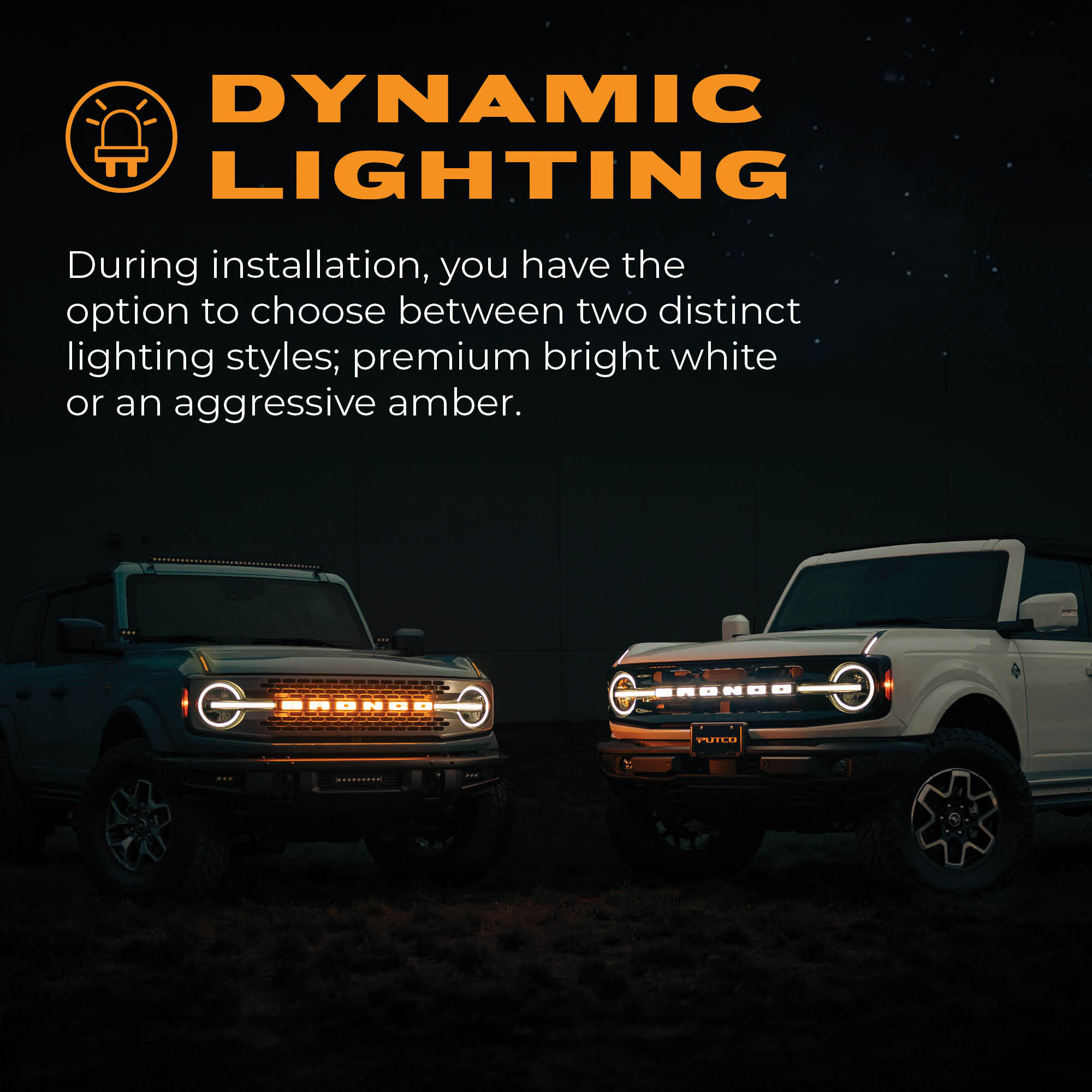 DYNAMIC LIGHTING

During installation, you have the option to choose between two distinct lighting styles; premium bright white or an aggressive amber.

BRONCO

BRONCO

PUTCO