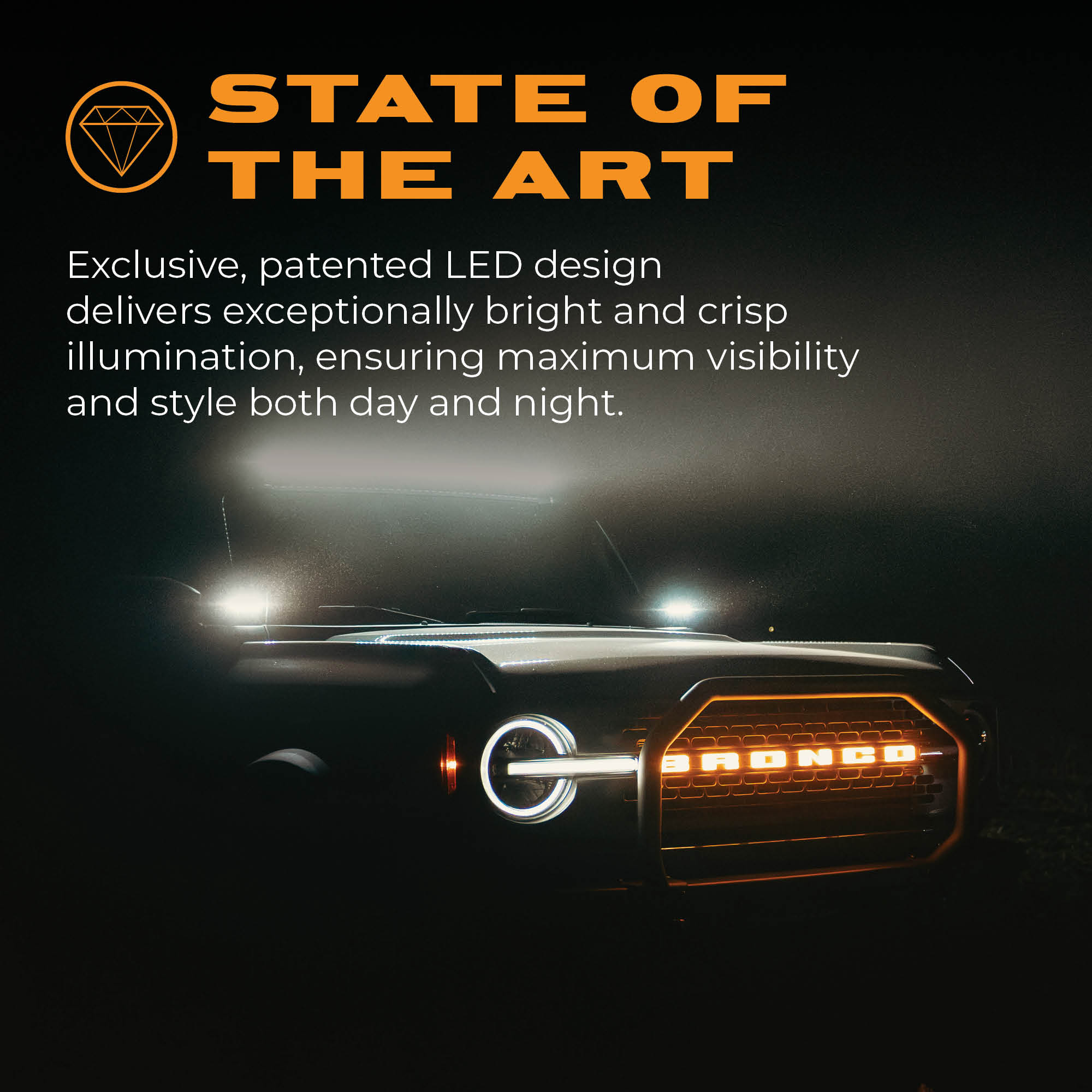 STATE OF THE ART

Exclusive, patented LED design delivers exceptionally bright and crisp illumination, ensuring maximum visibility and style both day and night.

BRONCO