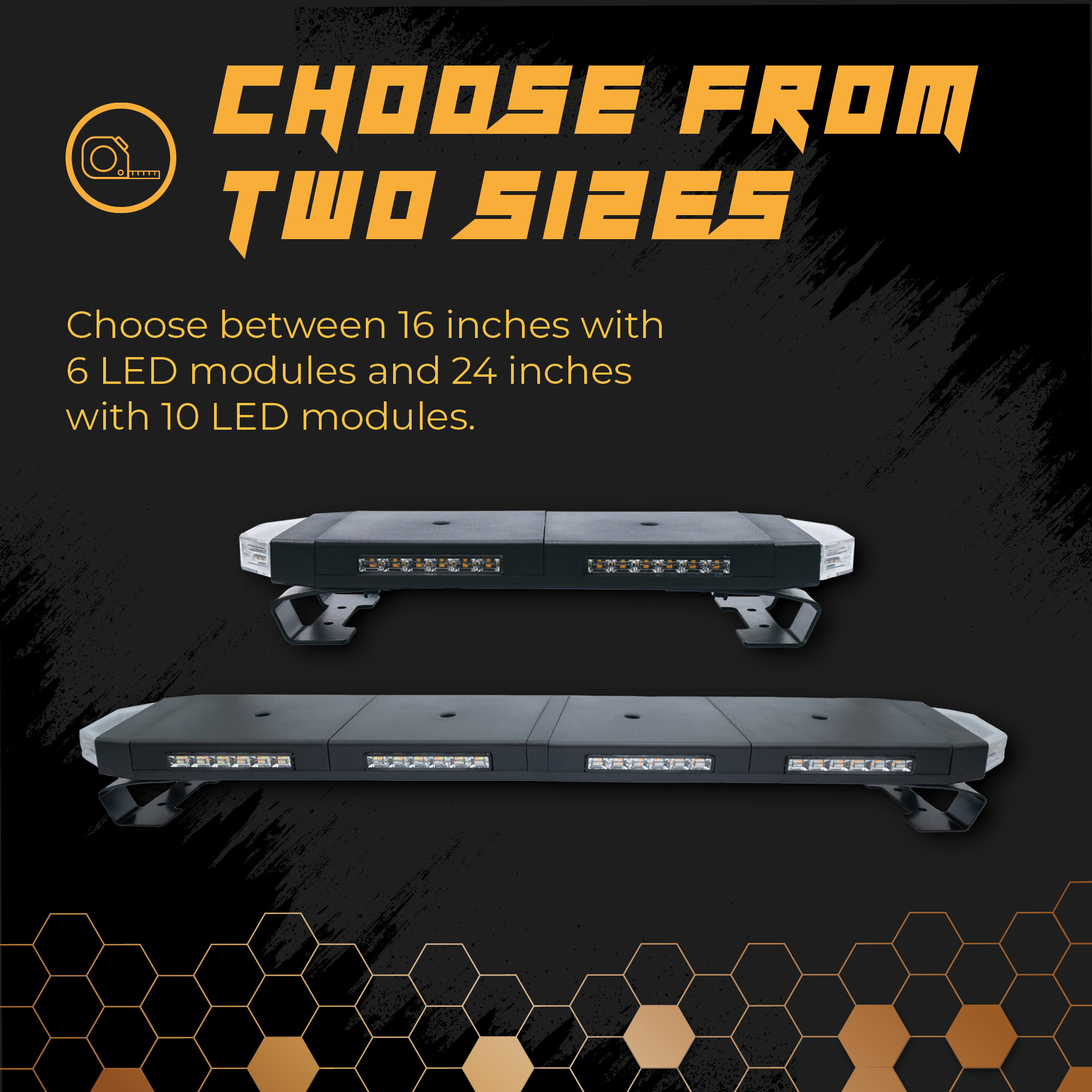 CHOOSE FROM TWO SIZES

Choose between 16 inches with 6 LED modules and 24 inches with 10 LED modules.