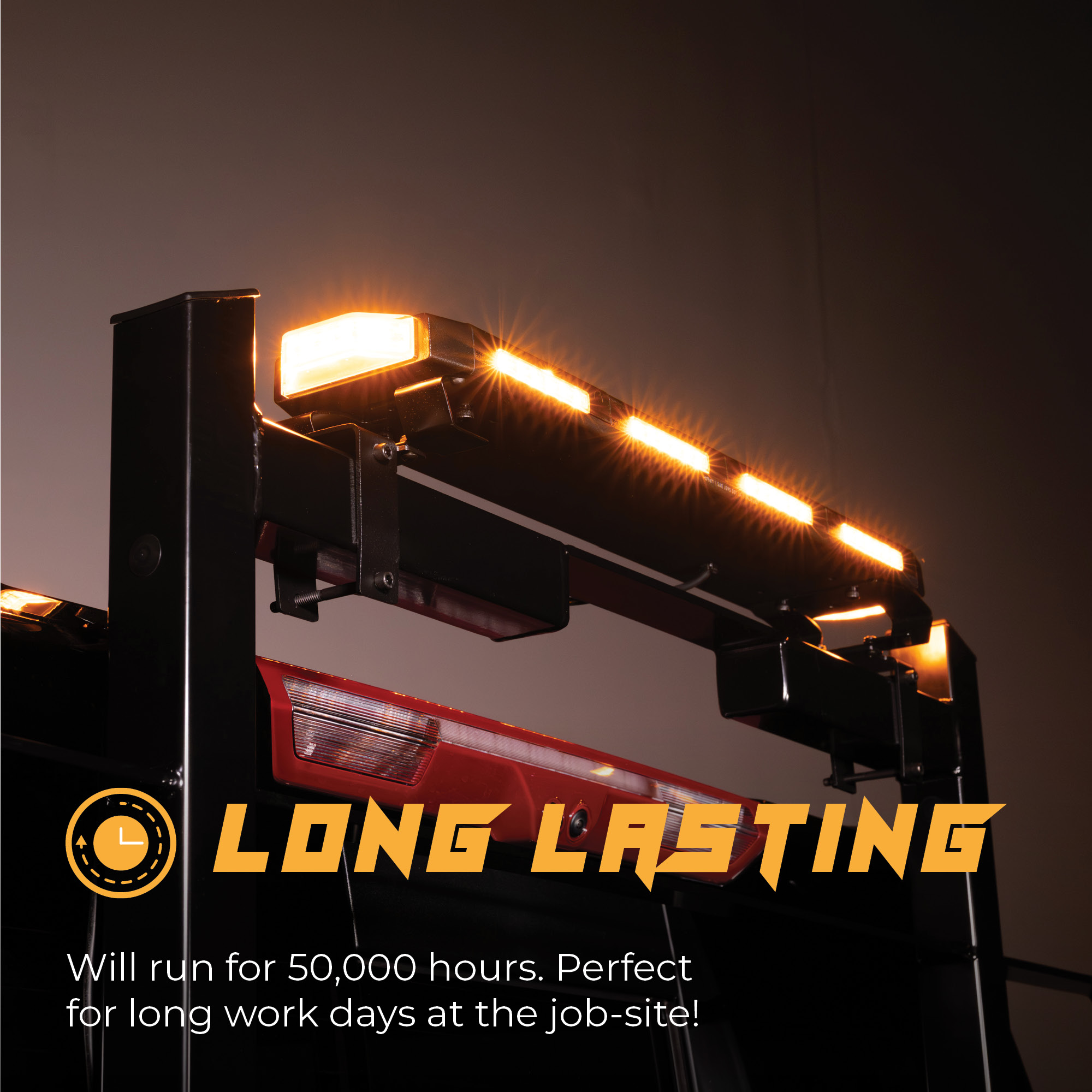 LONG LASTING

Will run for 50,000 hours. Perfect for long work days at the job-site!