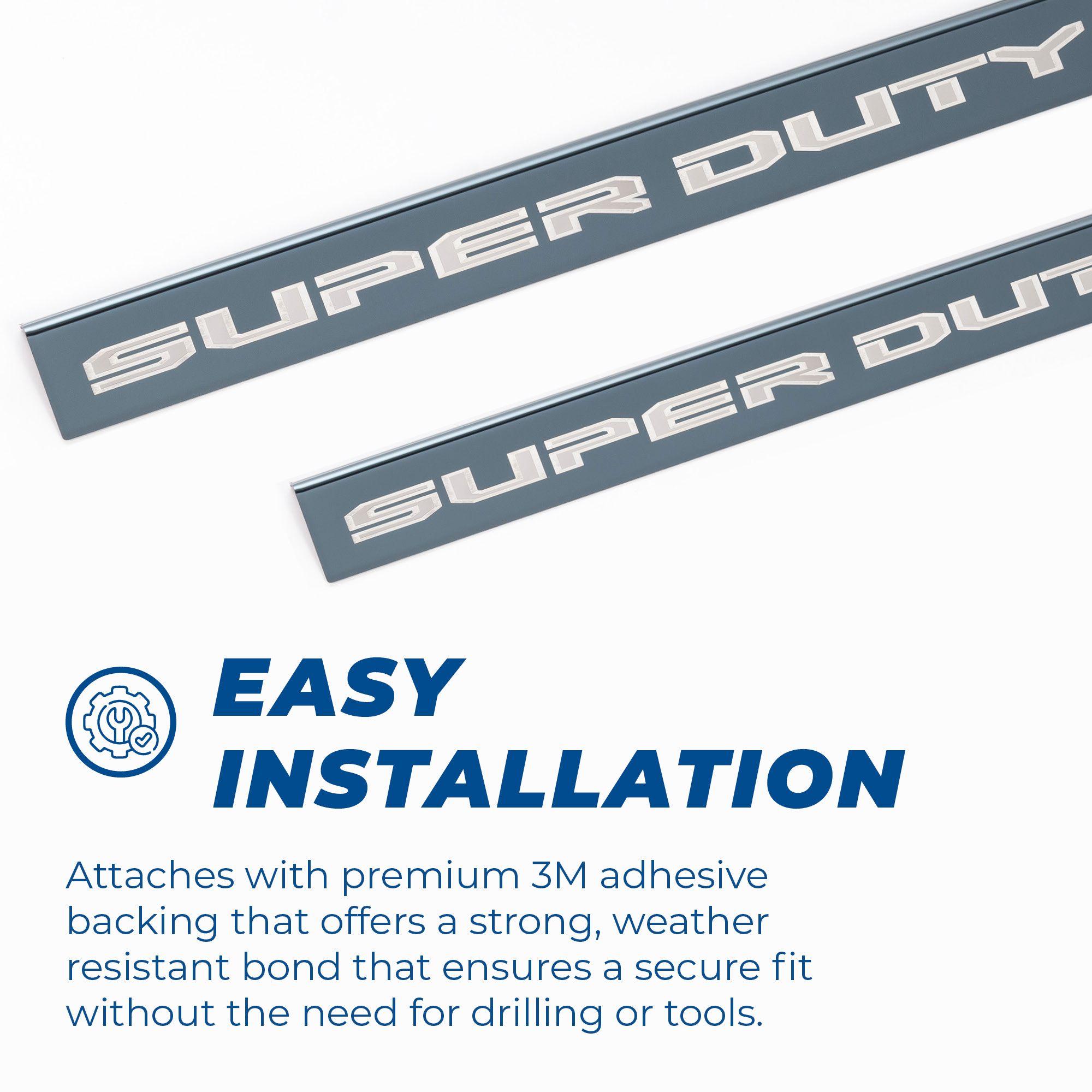 SUPER DUTY

SUPER DUT

EASY INSTALLATION

Attaches with premium 3M adhesive backing that offers a strong, weather resistant bond that ensures a secure fit without the need for drilling or tools.