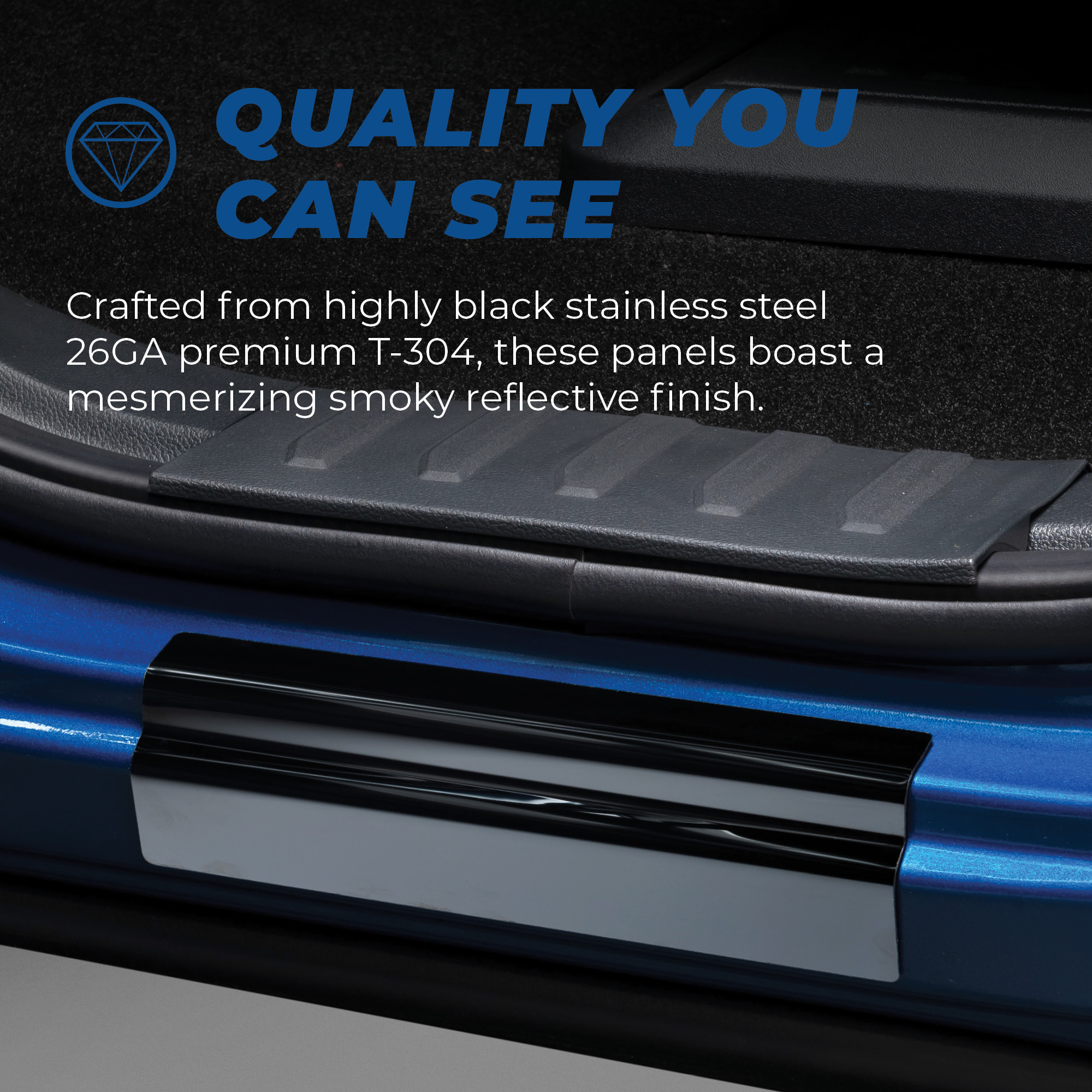 QUALITY YOU CAN SEE

Crafted from highly black stainless steel 26GA premium T-304, these panels boast a mesmerizing smoky reflective finish.