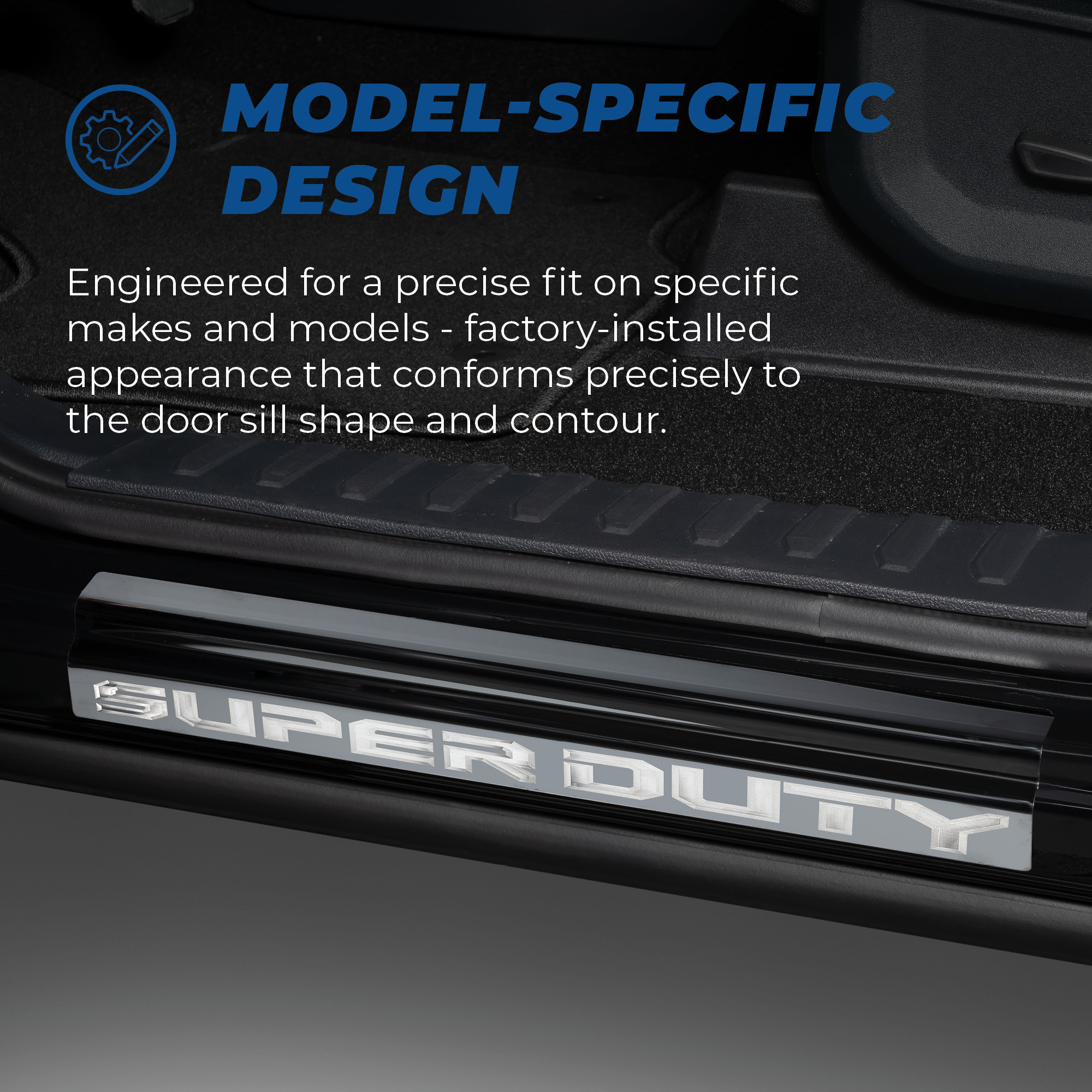 MODEL-SPECIFIC DESIGN

Engineered for a precise fit on specific makes and models - factory-installed appearance that conforms precisely to the door sill shape and contour.

SUPER DUTY