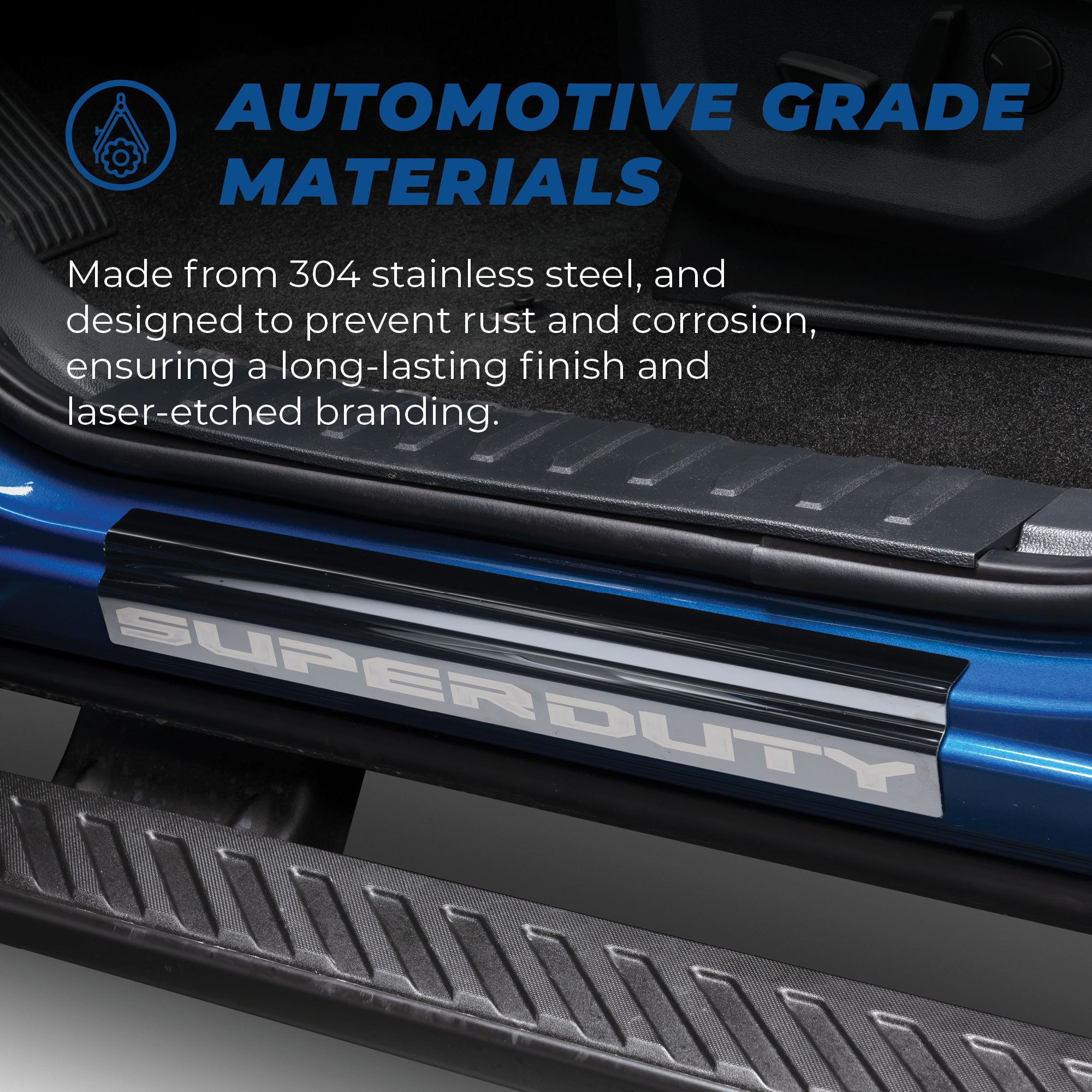 AUTOMOTIVE GRADE MATERIALS

Made from 304 stainless steel, and designed to prevent rust and corrosion, ensuring a long-lasting finish and laser-etched branding.

SUPERDUTY