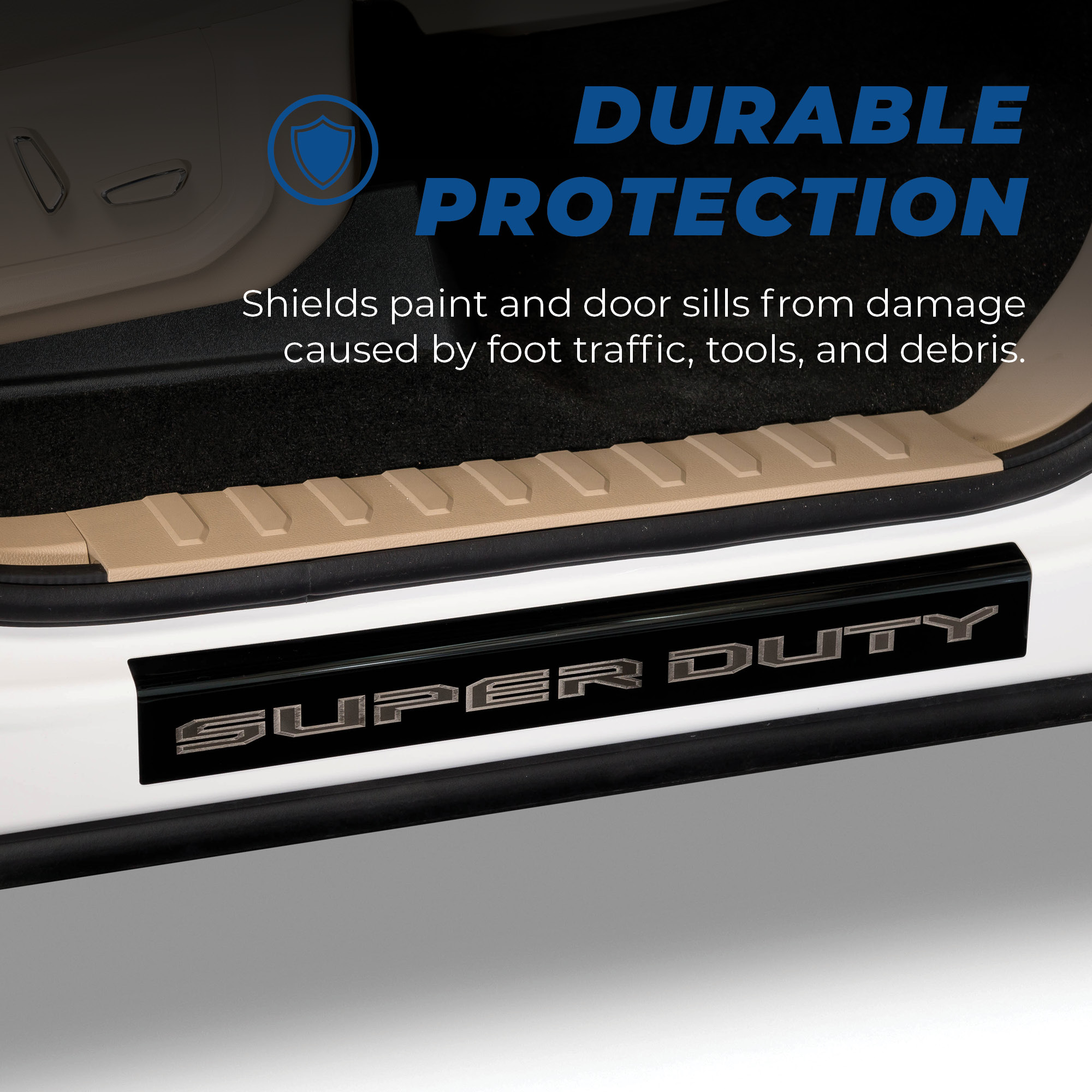 DURABLE PROTECTION

Shields paint and door sills from damage caused by foot traffic, tools, and debris.

SUPER DUTY