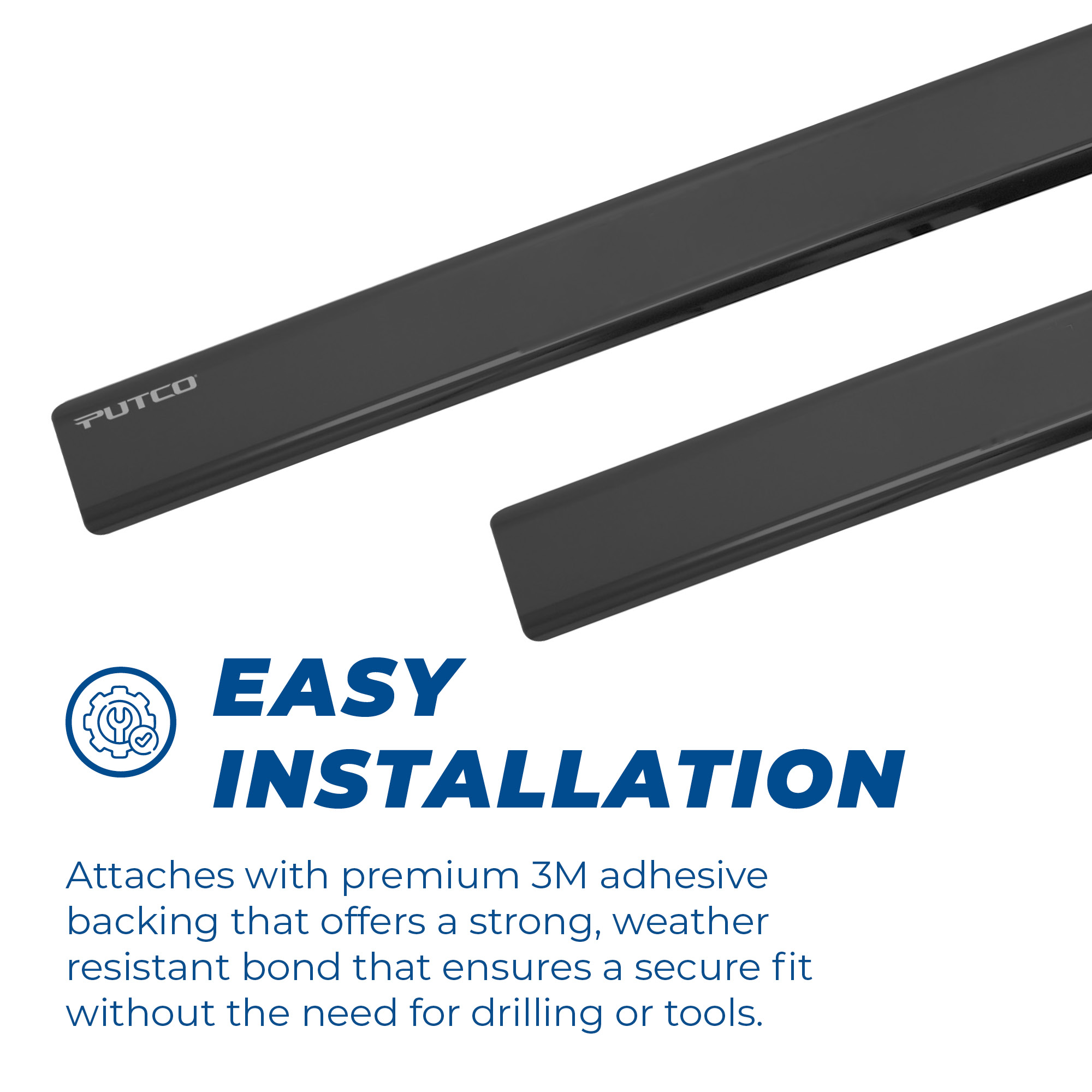 PUTCO

EASY INSTALLATION

Attaches with premium 3M adhesive backing that offers a strong, weather resistant bond that ensures a secure fit without the need for drilling or tools.