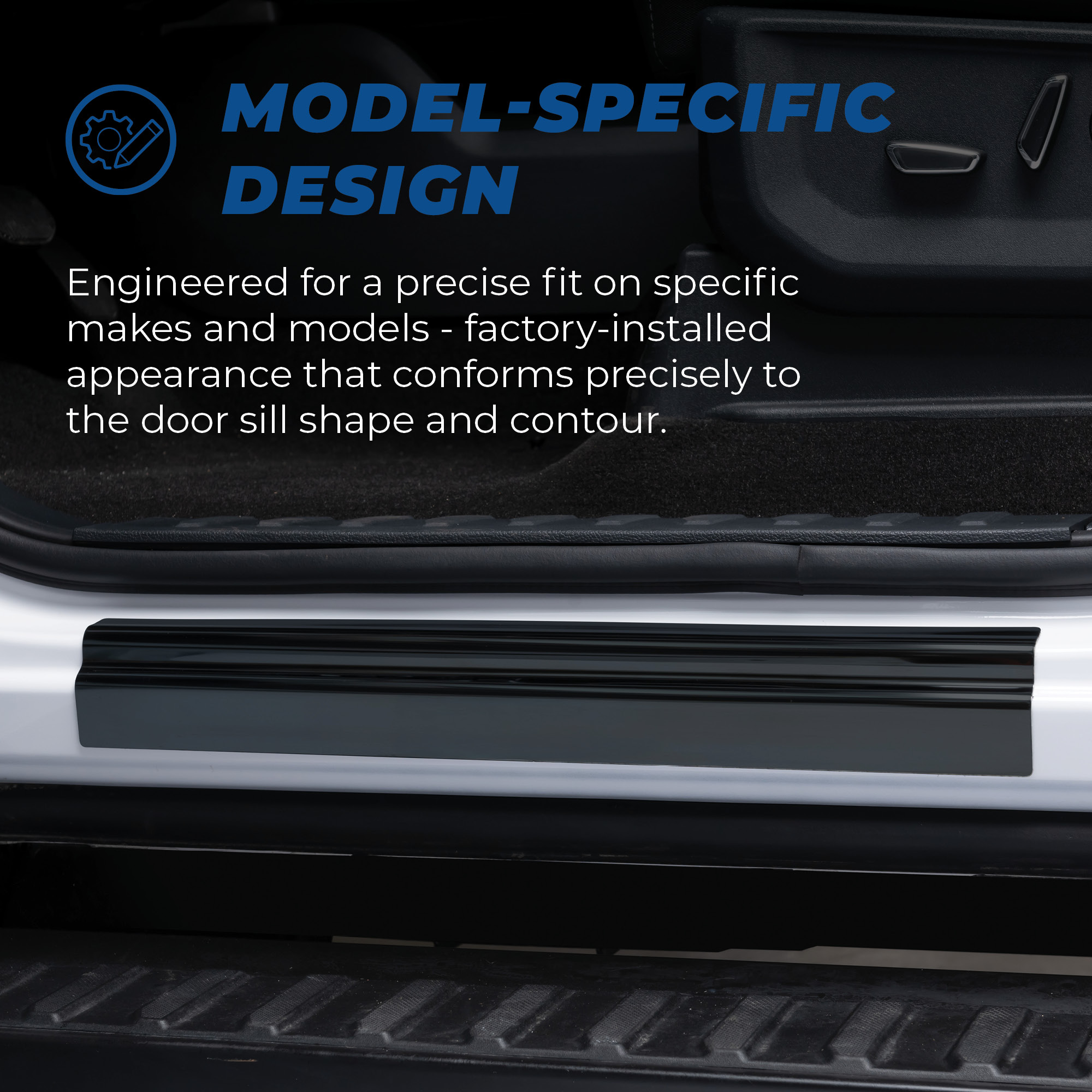 MODEL-SPECIFIC DESIGN

Engineered for a precise fit on specific makes and models - factory-installed appearance that conforms precisely to the door sill shape and contour.