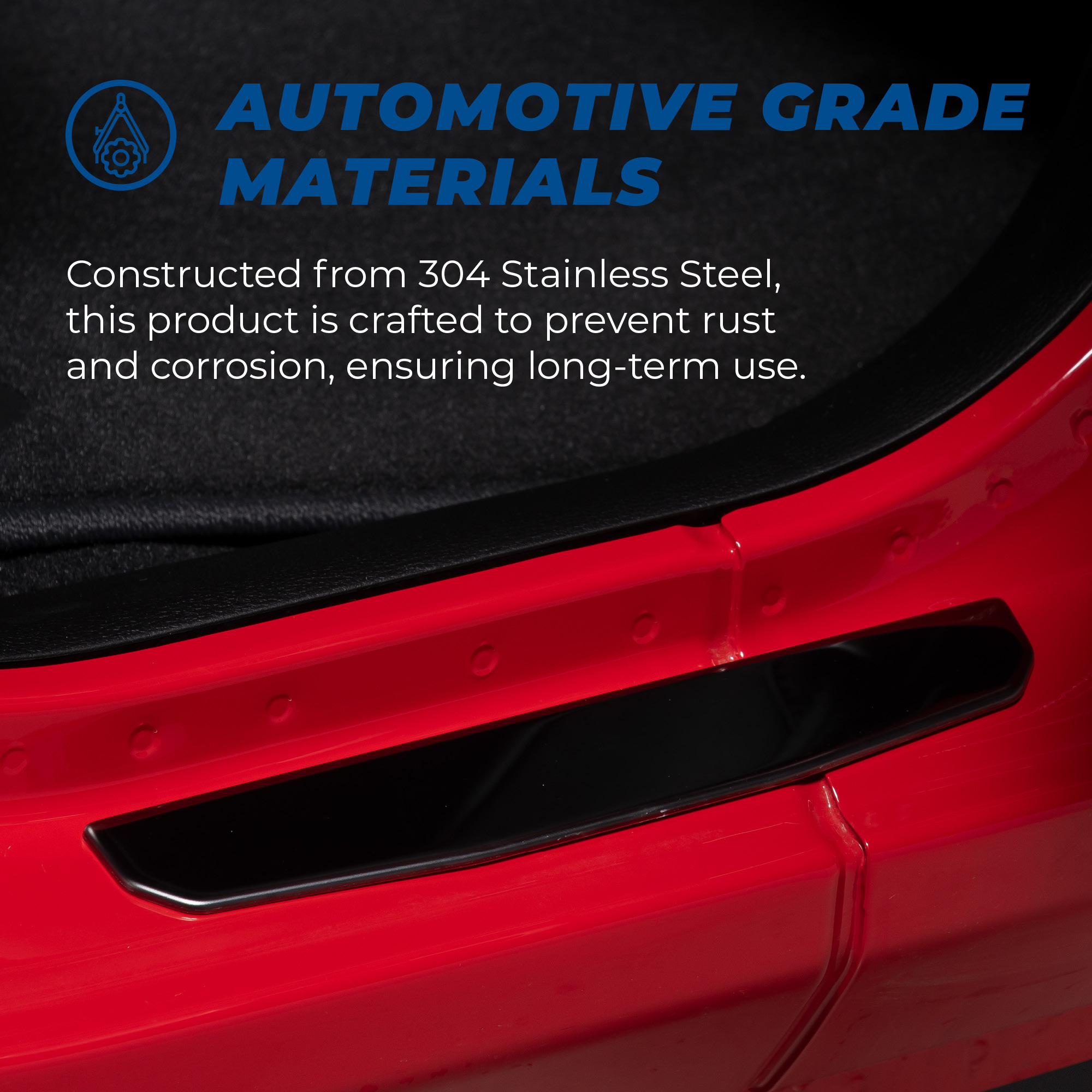 AUTOMOTIVE GRADE MATERIALS

Constructed from 304 Stainless Steel, this product is crafted to prevent rust and corrosion, ensuring long-term use.