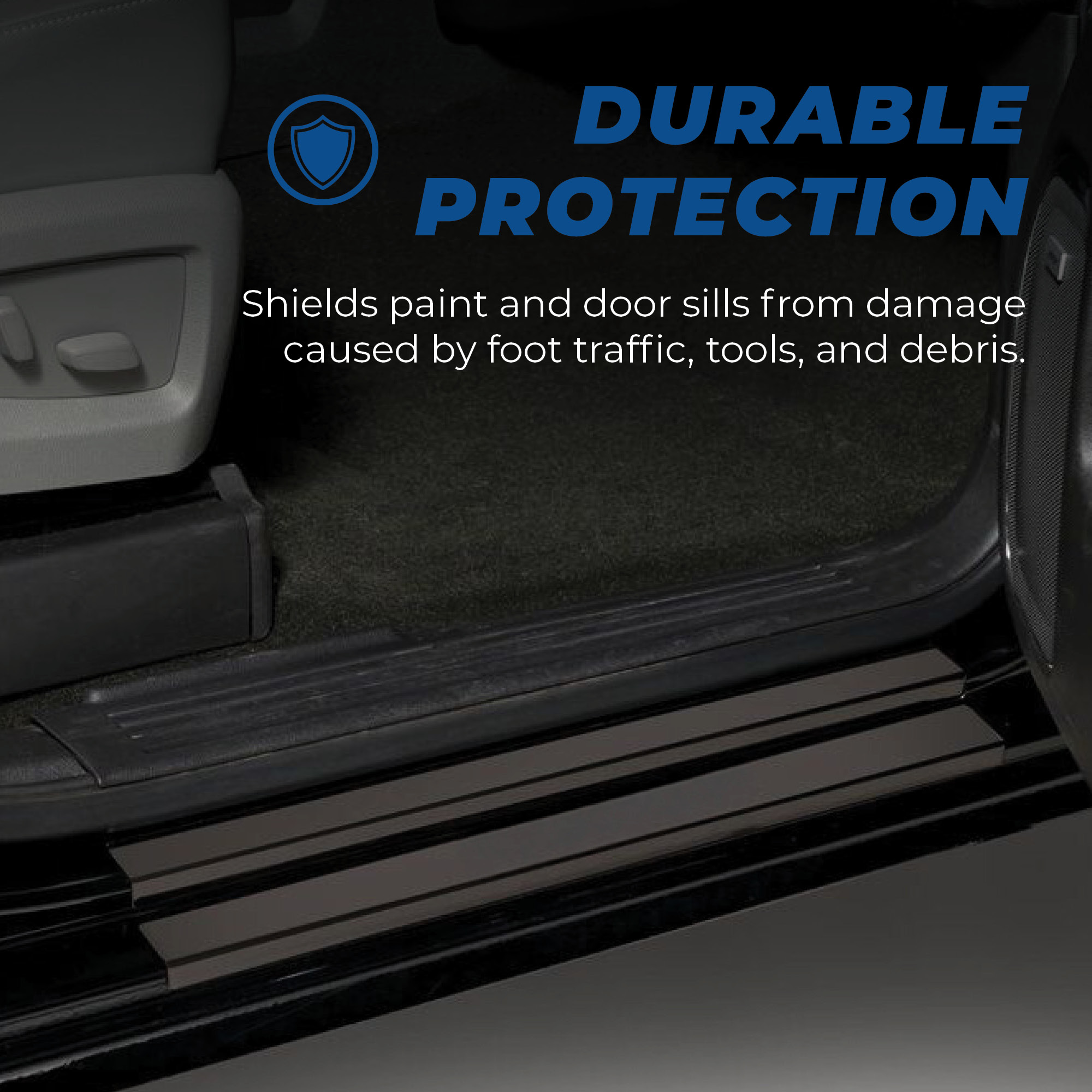 DURABLE PROTECTION

Shields paint and door sills from damage caused by foot traffic, tools, and debris.