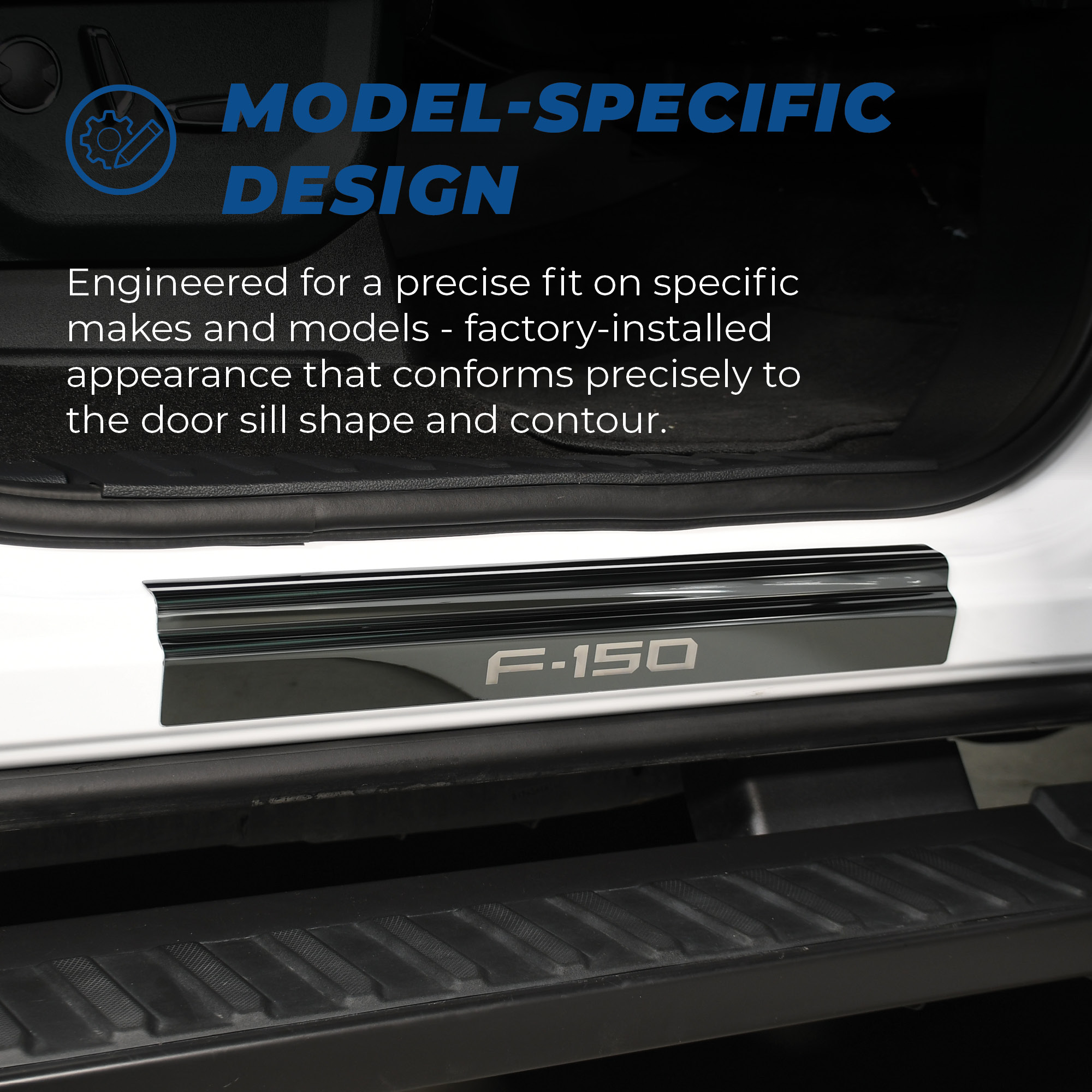 MODEL-SPECIFIC DESIGN

Engineered for a precise fit on specific makes and models - factory-installed appearance that conforms precisely to the door sill shape and contour.

F-150