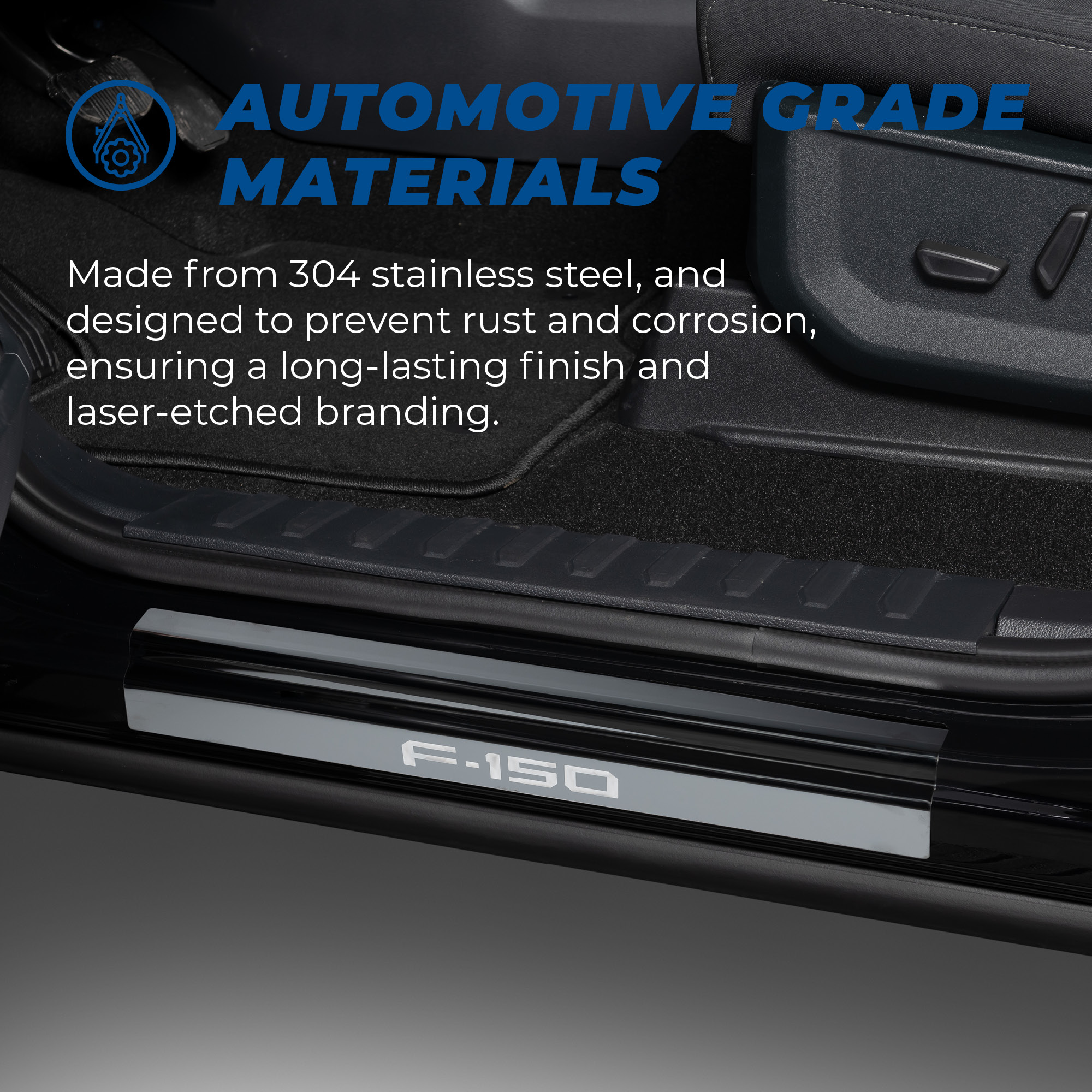 AUTOMOTIVE GRADE MATERIALS

Made from 304 stainless steel, and designed to prevent rust and corrosion, ensuring a long-lasting finish and laser-etched branding.

F-150