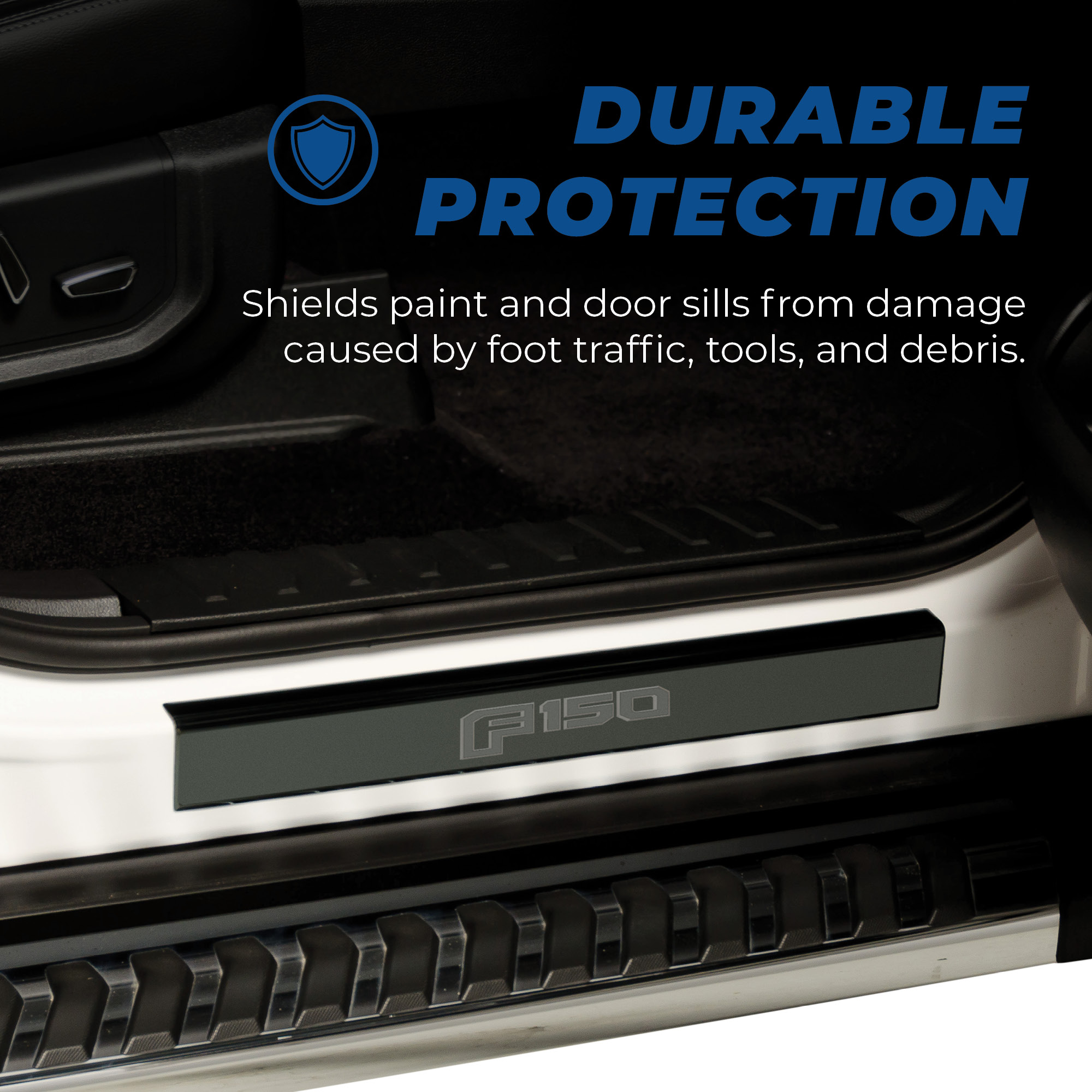 DURABLE PROTECTION

Shields paint and door sills from damage caused by foot traffic, tools, and debris.

F150